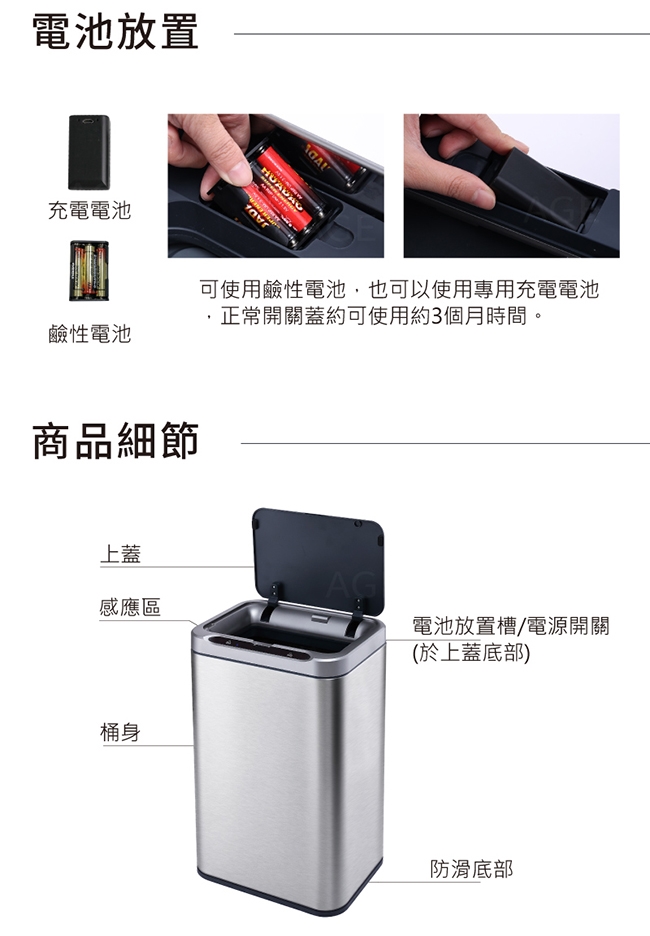 電池放置

充電電池

鹼性電池

可使用鹼性電池，也可以使用專用充電電池，正常開關蓋約可使用約3個月時間。

商品細節

上蓋

感應區

桶身

電池放置槽/電源開關 (於上蓋底部)

防滑底部