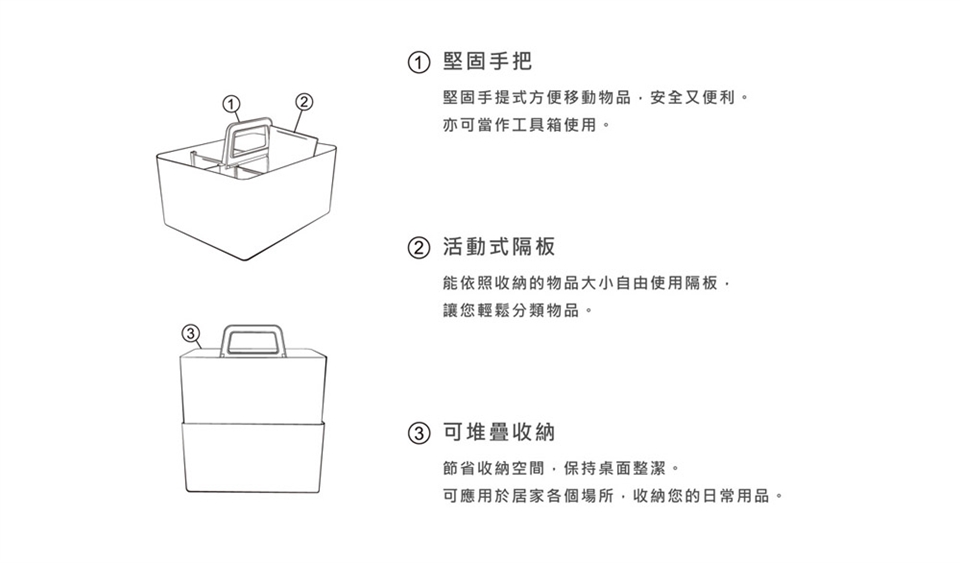 ①
②

③

① 堅固手把

堅固手提式方便移動物品，安全又便利。
亦可當作工具箱使用。

② 活動式隔板

能依照收納的物品大小自由使用隔板，
讓您輕鬆分類物品。

③ 可堆疊收納

節省收納空間，保持桌面整潔。
可應用於居家各個場所，收納您的日常用品。