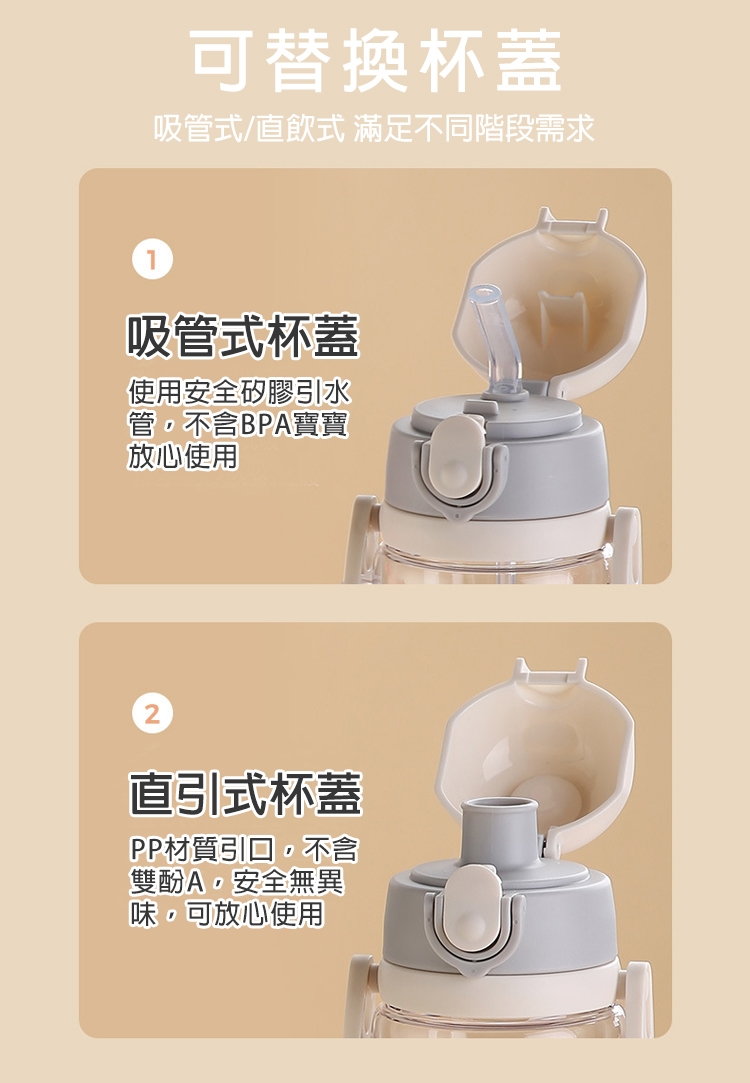 可替換杯蓋

吸管式/直飲式 滿足不同階段需求

1

吸管式杯蓋

使用安全矽膠引水管，不含BPA寶寶放心使用

2

直引式杯蓋

PP材質引口，不含雙酚A，安全無異味，可放心使用