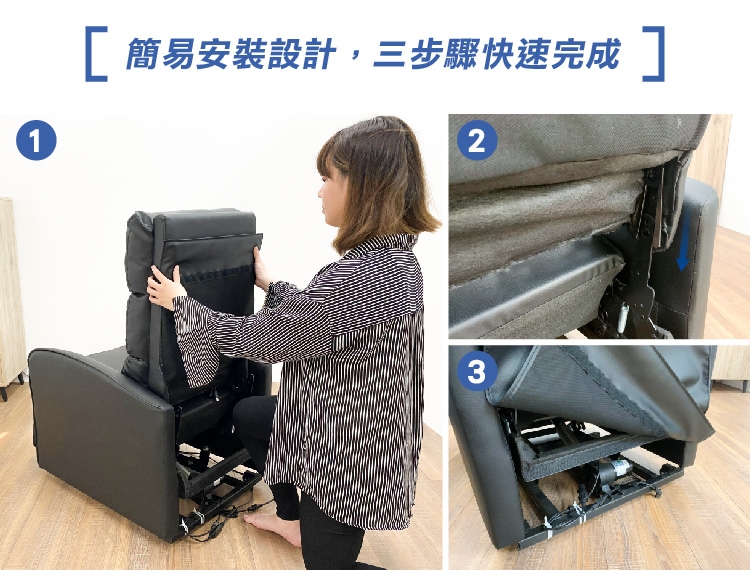 [ 簡易安裝設計，三步驟快速完成 ]

1

2

3