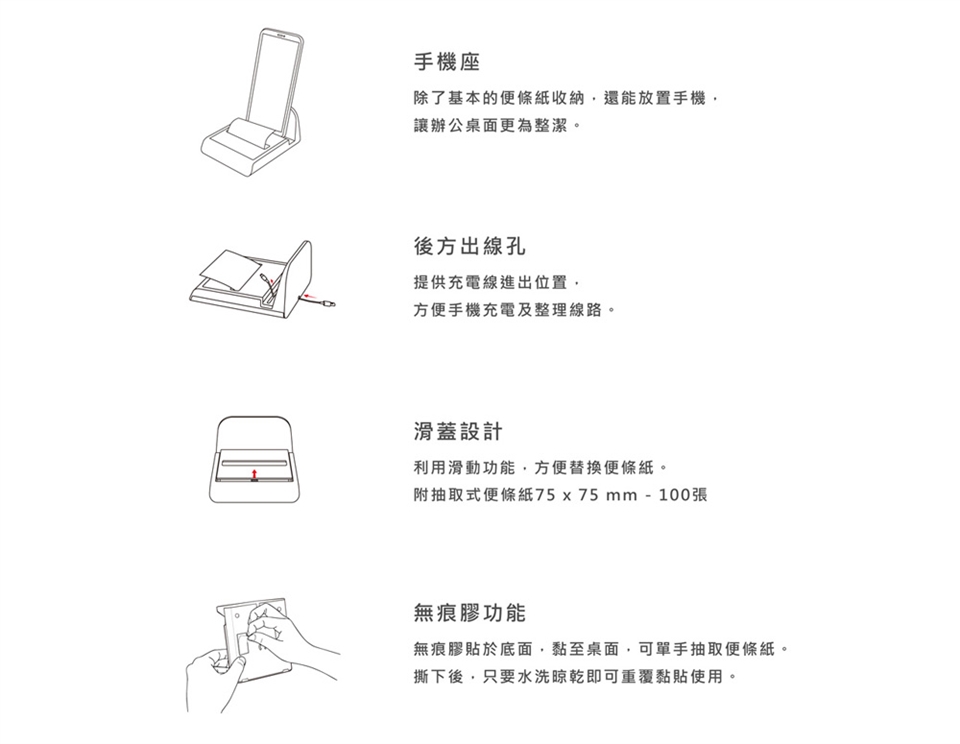 手機座

除了基本的便條紙收納，還能放置手機，
讓辦公桌面更為整潔。

後方出線孔

提供充電線進出位置，
方便手機充電及整理線路。

滑蓋設計

利用滑動功能，方便替換便條紙。
附抽取式便條紙75 x 75 mm - 100張

無痕膠功能

無痕膠貼於底面，黏至桌面，可單手抽取便條紙。
撕下後，只要水洗晾乾即可重覆黏貼使用。