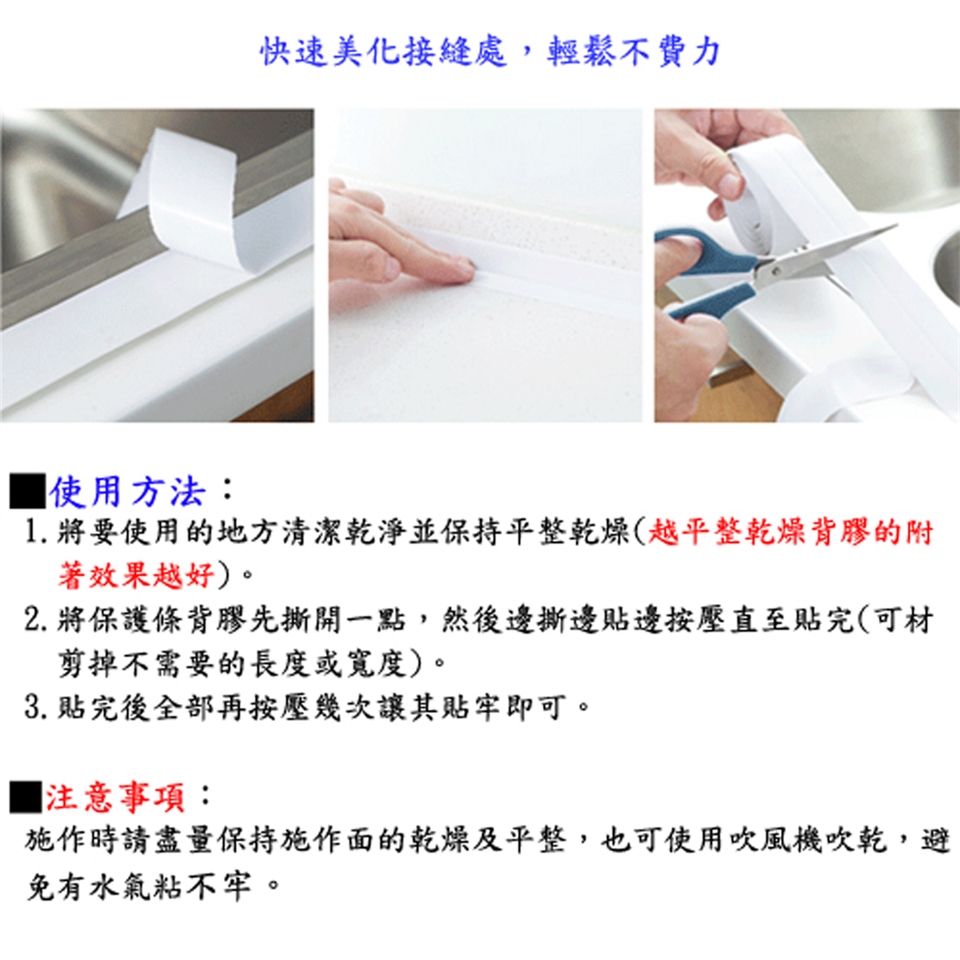 快速美化接縫處，輕鬆不費力

■使用方法：
1. 將要使用的地方清潔乾淨並保持平整乾燥(越平整乾燥背膠的附著效果越好)。
2. 將保護條背膠先撕開一點，然後邊撕邊貼邊按壓直至貼完(可材剪掉不需要的長度或寬度)。
3. 貼完後全部再按壓幾次讓其貼牢即可。

■注意事項：
施作時請盡量保持施作面的乾燥及平整，也可使用吹風機吹乾，避免有水氣粘不牢。