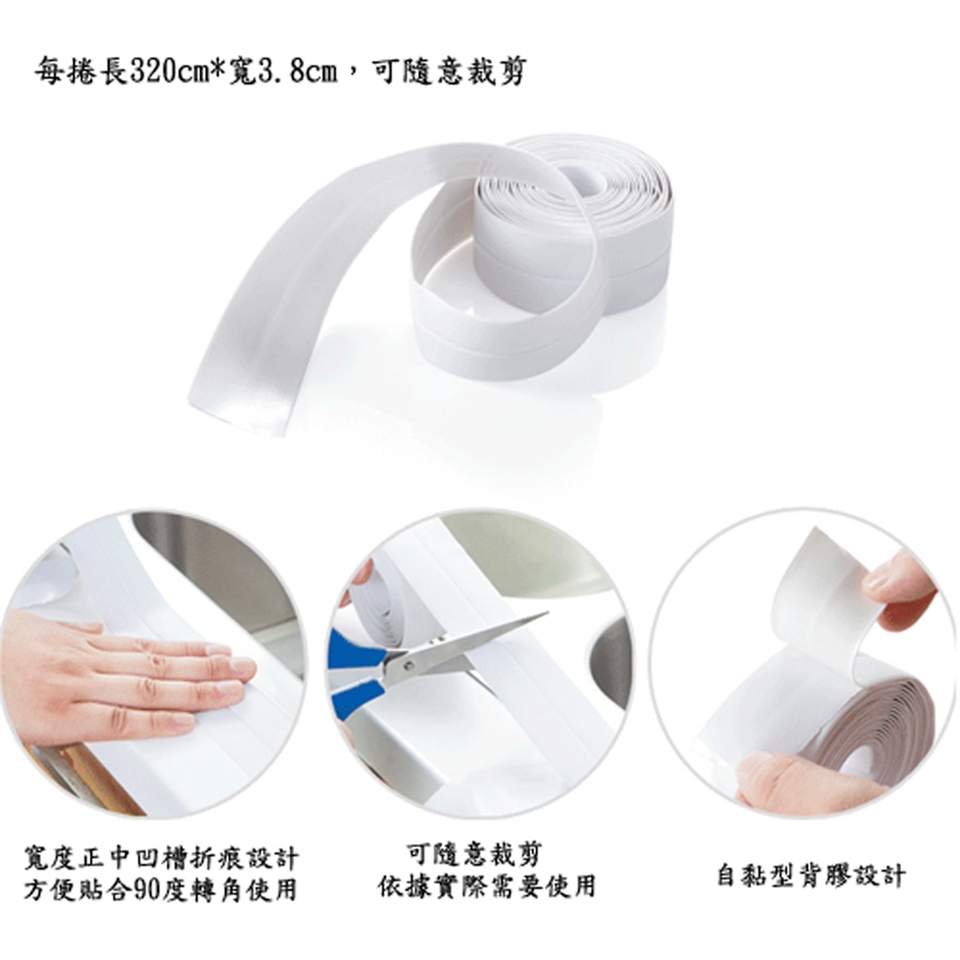 每捲長320cm*寬3.8cm，可隨意裁剪

寬度正中凹槽折痕設計
方便貼合90度轉角使用

可隨意裁剪
依據實際需要使用

自黏型背膠設計