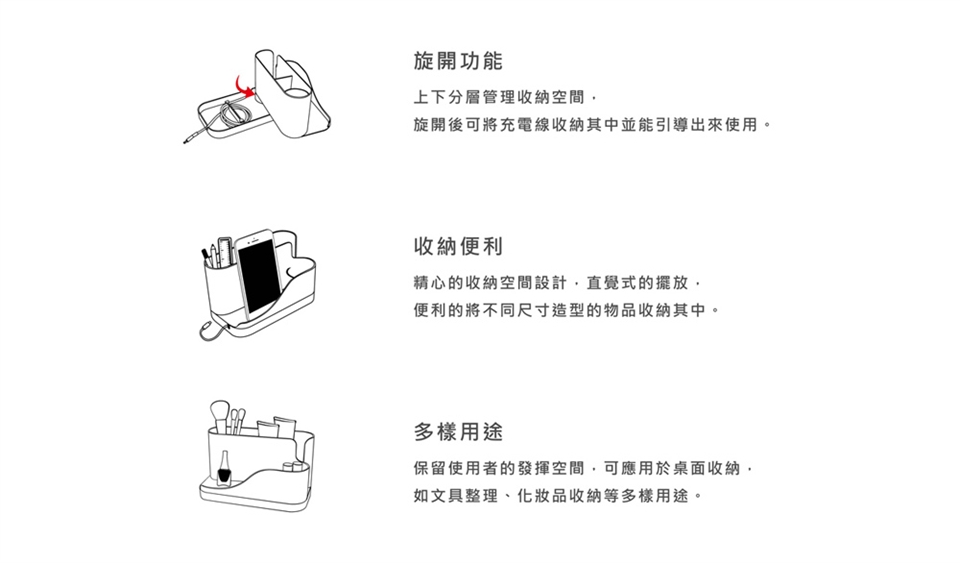 旋開功能

上下分層管理收納空間，
旋開後可將充電線收納其中並能引導出來使用。

收納便利

精心的收納空間設計，直覺式的擺放，
便利的將不同尺寸造型的物品收納其中。

多樣用途

保留使用者的發揮空間，可應用於桌面收納，
如文具整理、化妝品收納等多樣用途。