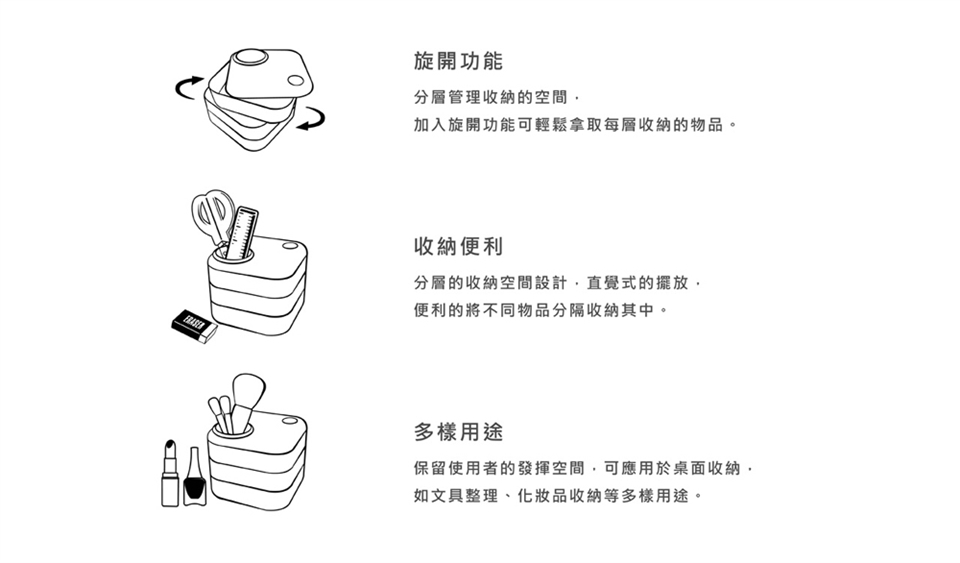 旋開功能

分層管理收納的空間，
加入旋開功能可輕鬆拿取每層收納的物品。

ERASER

收納便利

分層的收納空間設計，直覺式的擺放，
便利的將不同物品分隔收納其中。

多樣用途

保留使用者的發揮空間，可應用於桌面收納，
如文具整理、化妝品收納等多樣用途。