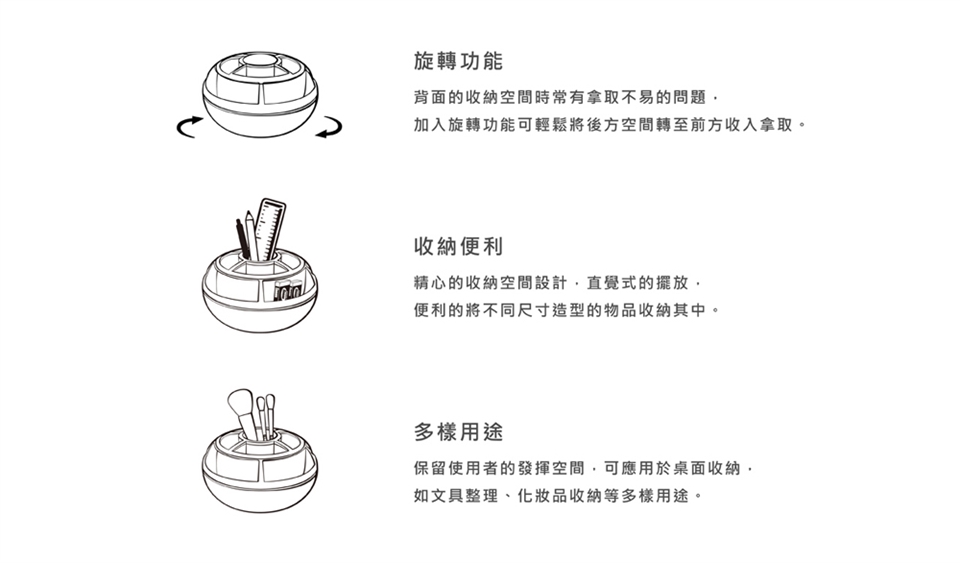 旋轉功能

背面的收納空間時常有拿取不易的問題，
加入旋轉功能可輕鬆將後方空間轉至前方收入拿取。

收納便利

精心的收納空間設計，直覺式的擺放，
便利的將不同尺寸造型的物品收納其中。

多樣用途

保留使用者的發揮空間，可應用於桌面收納，
如文具整理、化妝品收納等多樣用途。