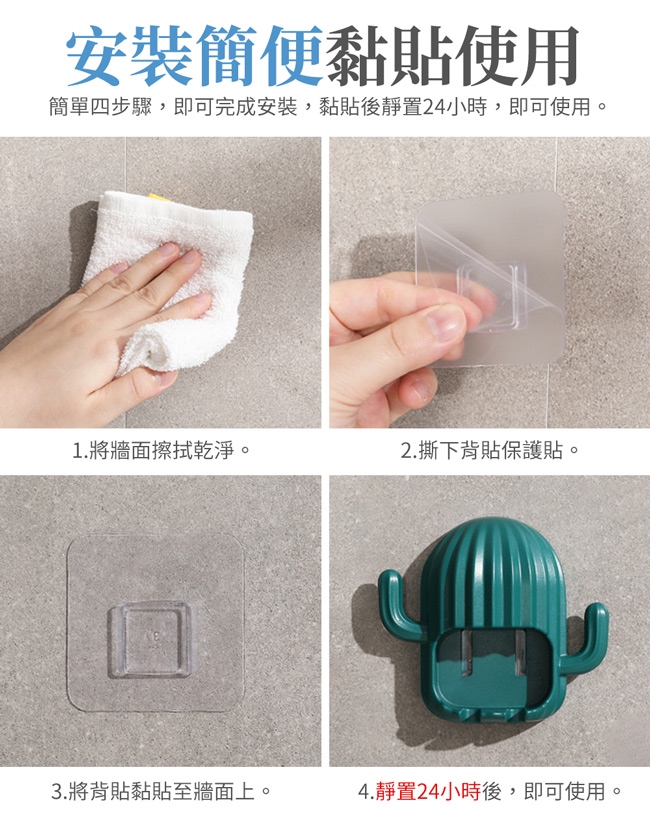 安裝簡便黏貼使用

簡單四步驟，即可完成安裝，黏貼後靜置24小時，即可使用。

1.將牆面擦拭乾淨。

2.撕下背貼保護貼。

3.將背貼黏貼至牆面上。

4.靜置24小時後，即可使用。