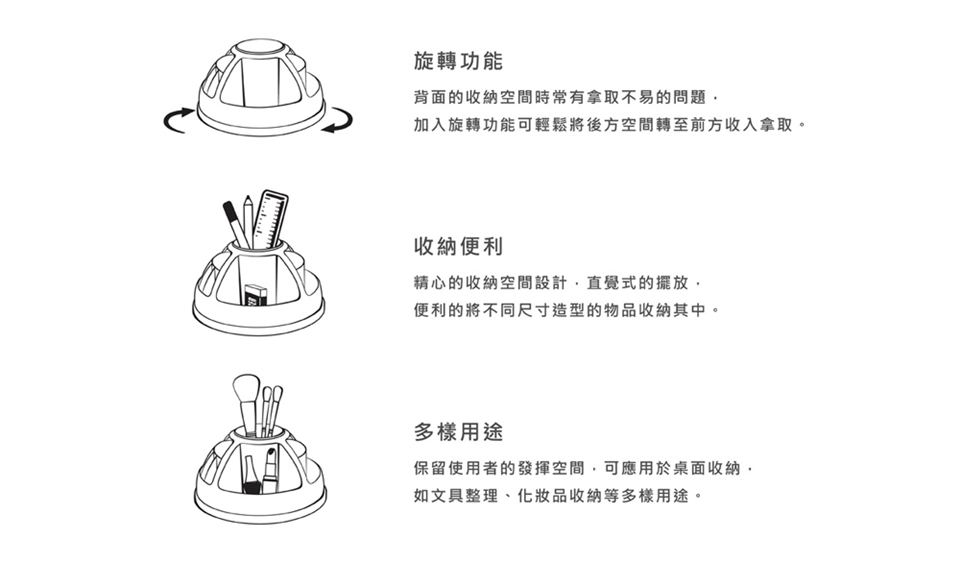 旋轉功能

背面的收納空間時常有拿取不易的問題，
加入旋轉功能可輕鬆將後方空間轉至前方收入拿取。

收納便利

精心的收納空間設計，直覺式的擺放，
便利的將不同尺寸造型的物品收納其中。

多樣用途

保留使用者的發揮空間，可應用於桌面收納，
如文具整理、化妝品收納等多樣用途。