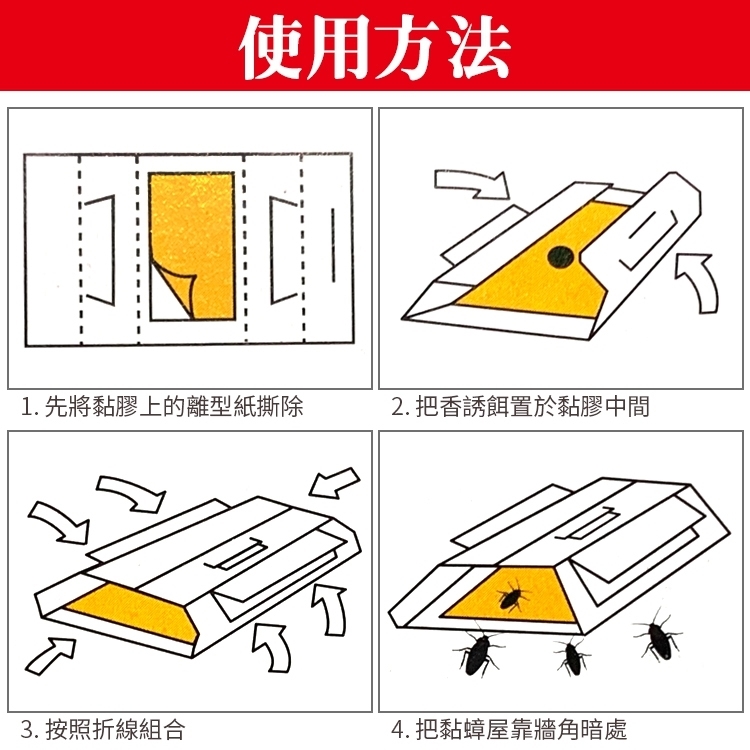 使用方法

1. 先將黏膠上的離型紙撕除

2. 把香誘餌置於黏膠中間

3. 按照折線組合

4. 把黏蟑屋靠牆角暗處