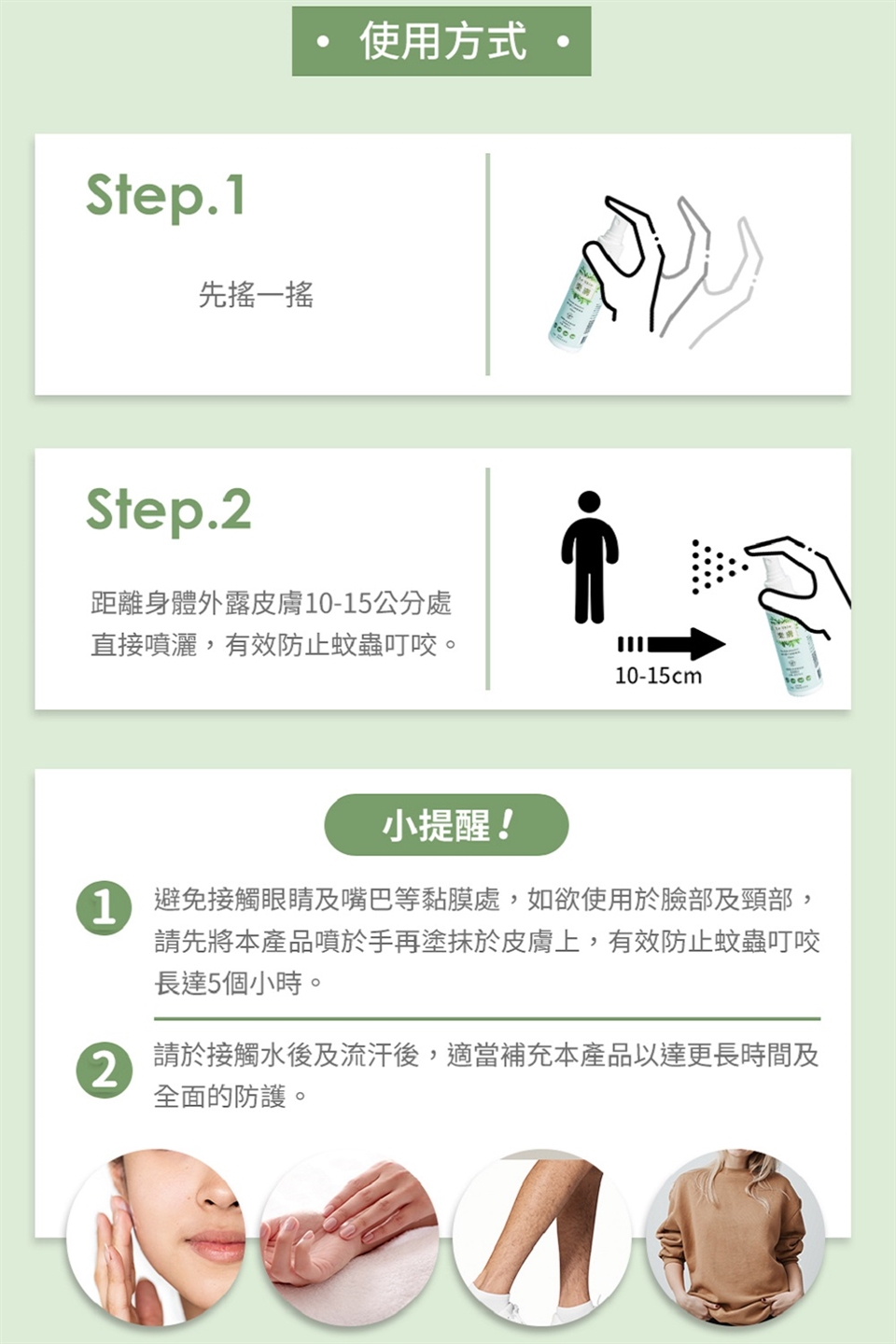 • 使用方式 •

Step.1

先搖一搖

Step.2

距離身體外露皮膚10-15公分處直接噴灑，有效防止蚊蟲叮咬。

10-15cm

小提醒！

1 避免接觸眼睛及嘴巴等黏膜處，如欲使用於臉部及頸部，請先將本產品噴於手再塗抹於皮膚上，有效防止蚊蟲叮咬長達5個小時。

2 請於接觸水後及流汗後，適當補充本產品以達更長時間及全面的防護。