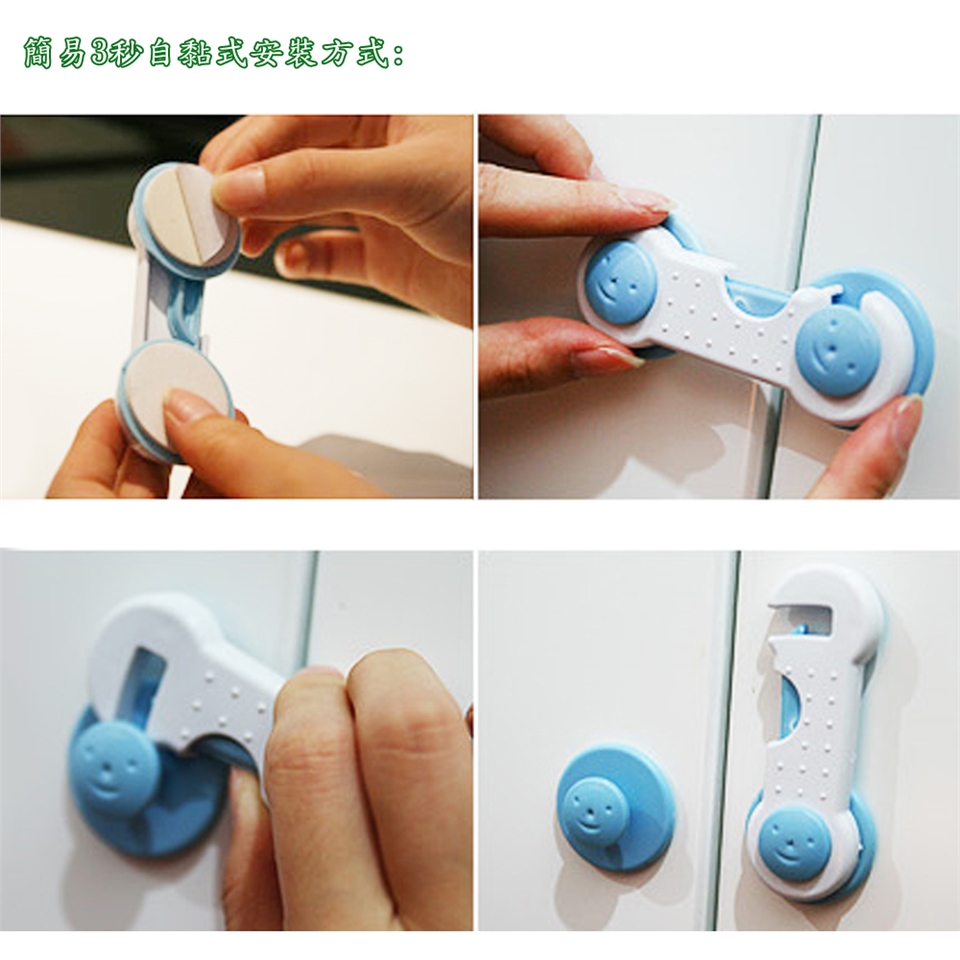 簡易3秒自黏式安裝方式: