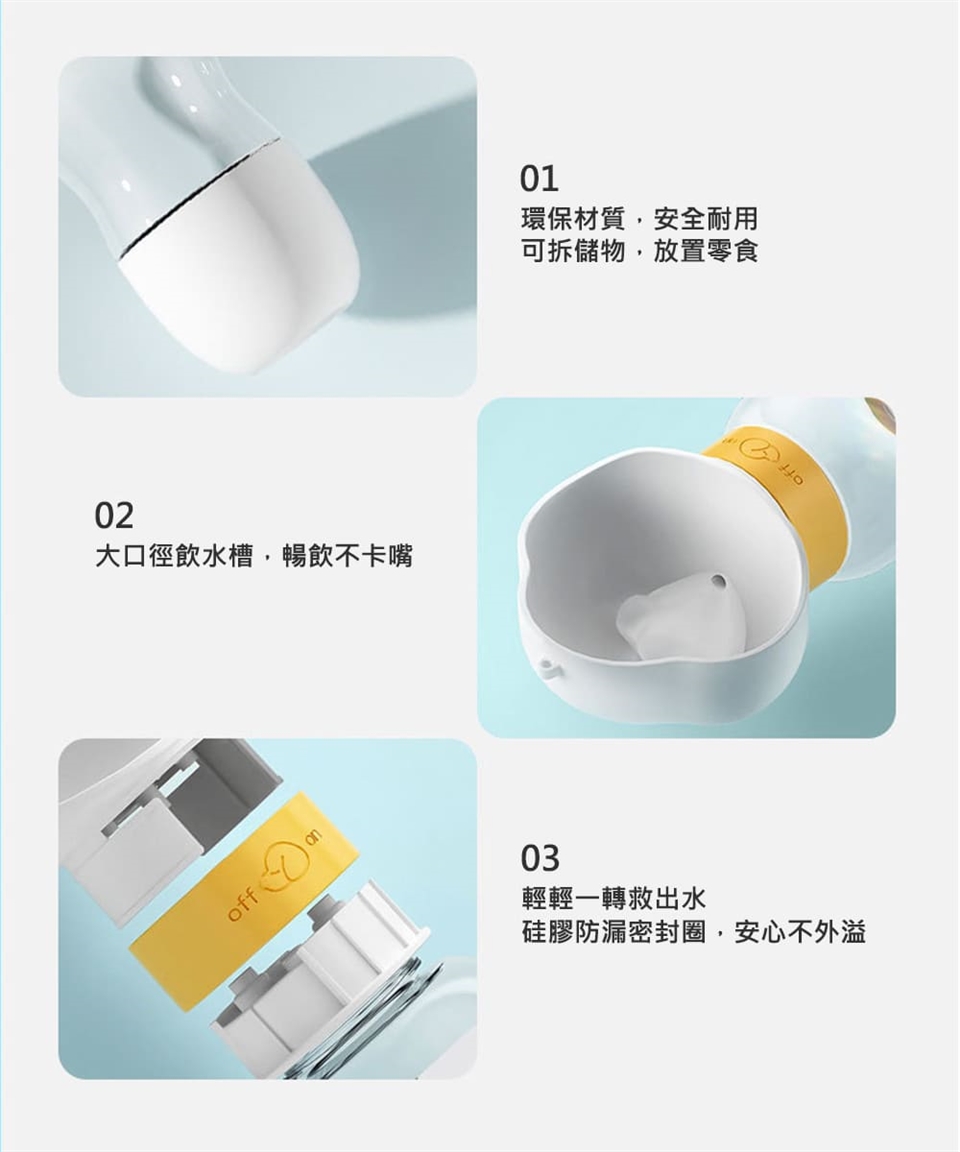 01
環保材質，安全耐用
可拆儲物，放置零食

off

02
大口徑飲水槽，暢飲不卡嘴

off on

03
輕輕一轉救出水
硅膠防漏密封圈，安心不外溢