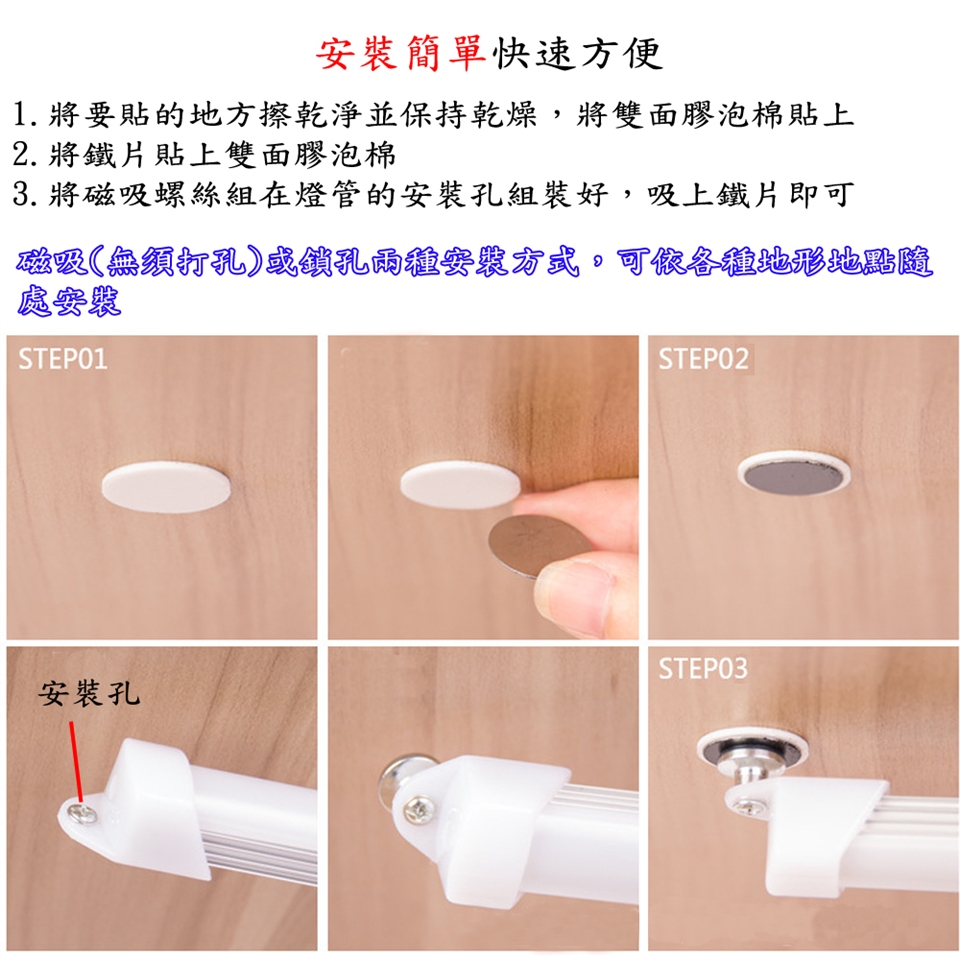 安裝簡單快速方便

1. 將要貼的地方擦乾淨並保持乾燥，將雙面膠泡棉貼上
2. 將鐵片貼上雙面膠泡棉
3. 將磁吸螺絲組在燈管的安裝孔組裝好，吸上鐵片即可

磁吸(無須打孔)或鎖孔兩種安裝方式，可依各種地形地點隨處安裝

STEP01

STEP02

安裝孔

STEP03