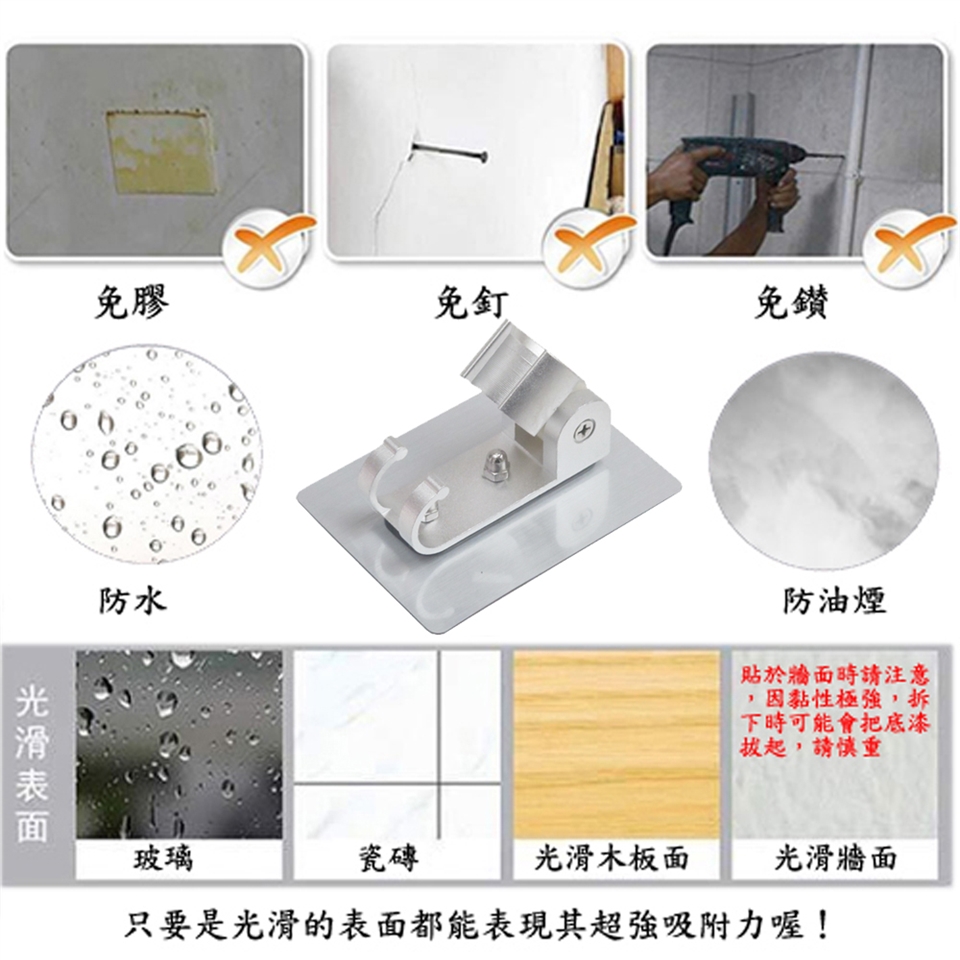 免膠

免釘

免鑽

防水

防油煙

光滑表面

玻璃

瓷磚

光滑木板面

貼於牆面時請注意，因黏性極強，拆下時可能會把底漆拔起，請慎重

光滑牆面

只要是光滑的表面都能表現其超強吸附力喔！