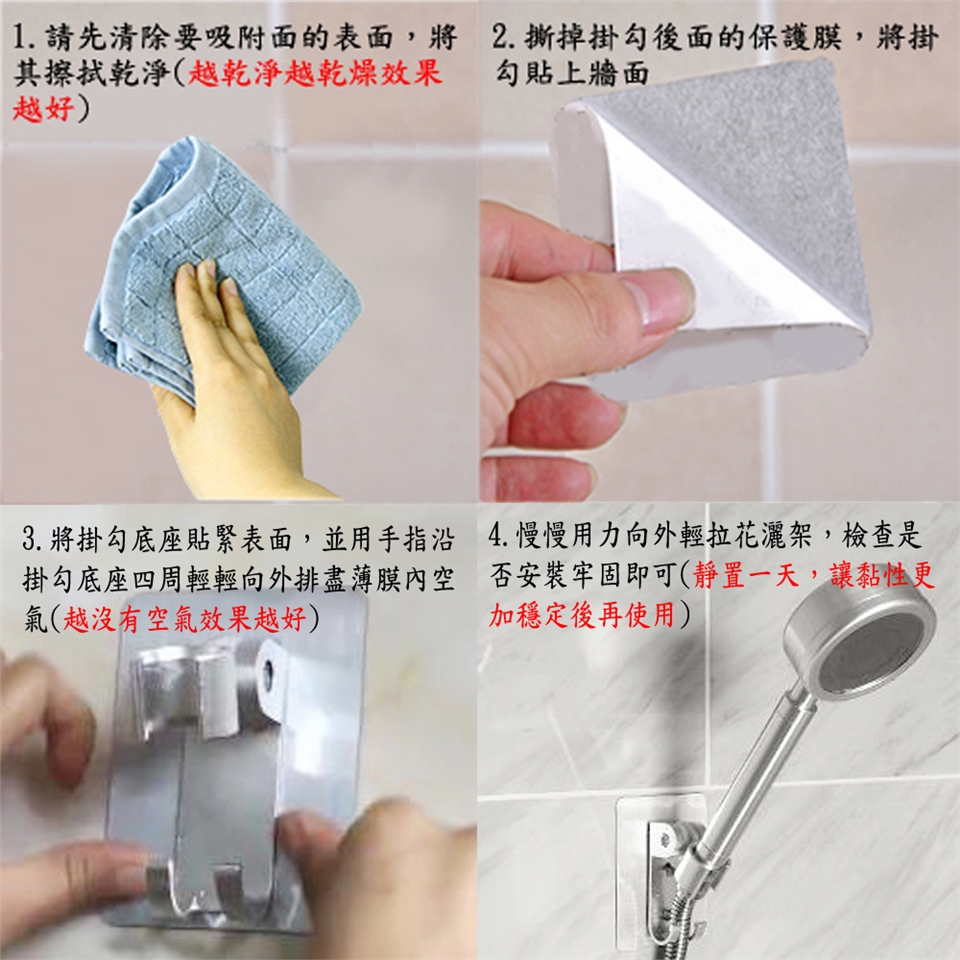 1. 請先清除要吸附面的表面，將其擦拭乾淨(越乾淨越乾燥效果越好)

2. 撕掉掛勾後面的保護膜，將掛勾貼上牆面

3. 將掛勾底座貼緊表面，並用手指沿掛勾底座四周輕輕向外排盡薄膜內空氣(越沒有空氣效果越好)

4. 慢慢用力向外輕拉花灑架，檢查是否安裝牢固即可(靜置一天，讓黏性更加穩定後再使用)