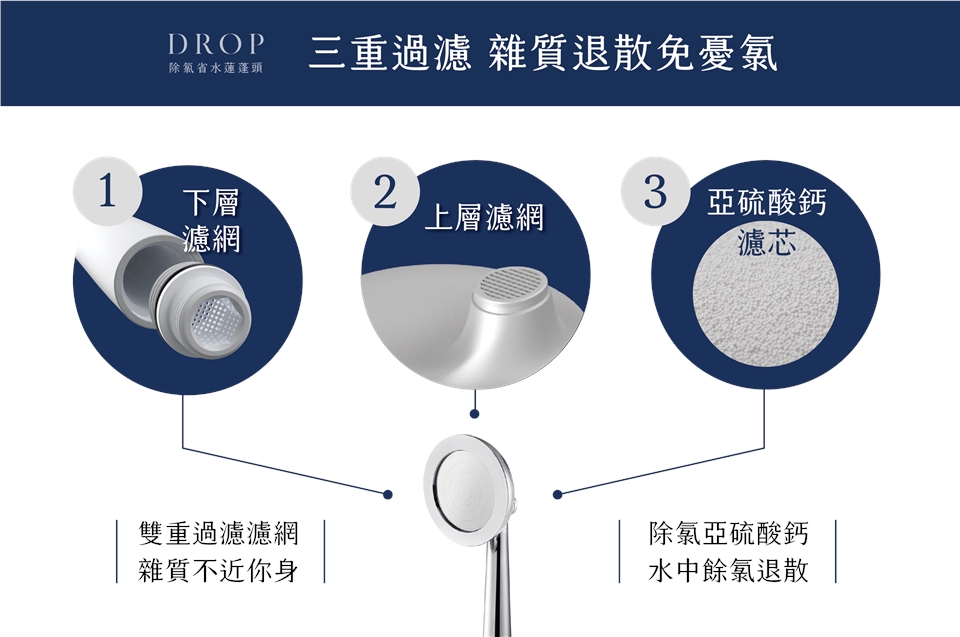 DROP
除氯省水蓮蓬頭

三重過濾 雜質退散免憂氯

1 下層濾網

2 上層濾網

3 亞硫酸鈣濾芯

雙重過濾濾網
雜質不近你身

除氯亞硫酸鈣
水中餘氯退散