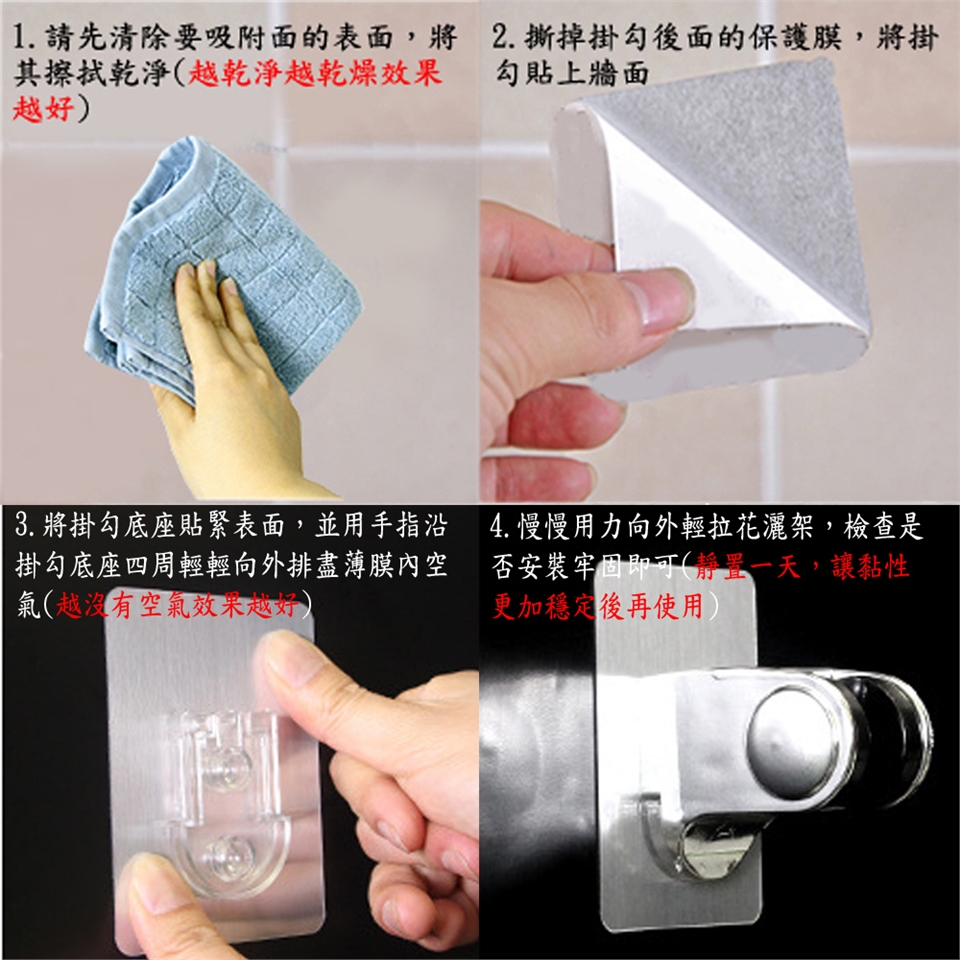 1.請先清除要吸附面的表面，將其擦拭乾淨(越乾淨越乾燥效果越好)

2.撕掉掛勾後面的保護膜，將掛勾貼上牆面

3.將掛勾底座貼緊表面，並用手指沿掛勾底座四周輕輕向外排盡薄膜內空氣(越沒有空氣效果越好)

4.慢慢用力向外輕拉花灑架，檢查是否安裝牢固即可(靜置一天，讓黏性更加穩定後再使用)