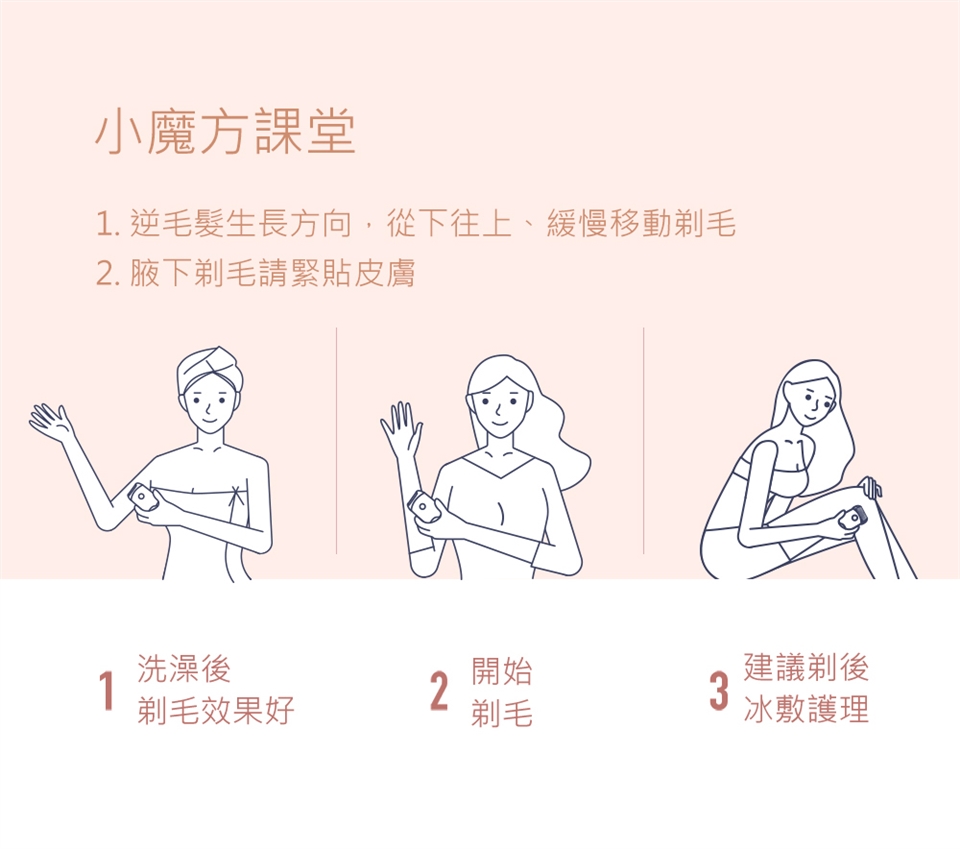 小魔方課堂

1. 逆毛髮生長方向，從下往上、緩慢移動剃毛
2. 腋下剃毛請緊貼皮膚

1 洗澡後
剃毛效果好

2 開始
剃毛

3 建議剃後
冰敷護理