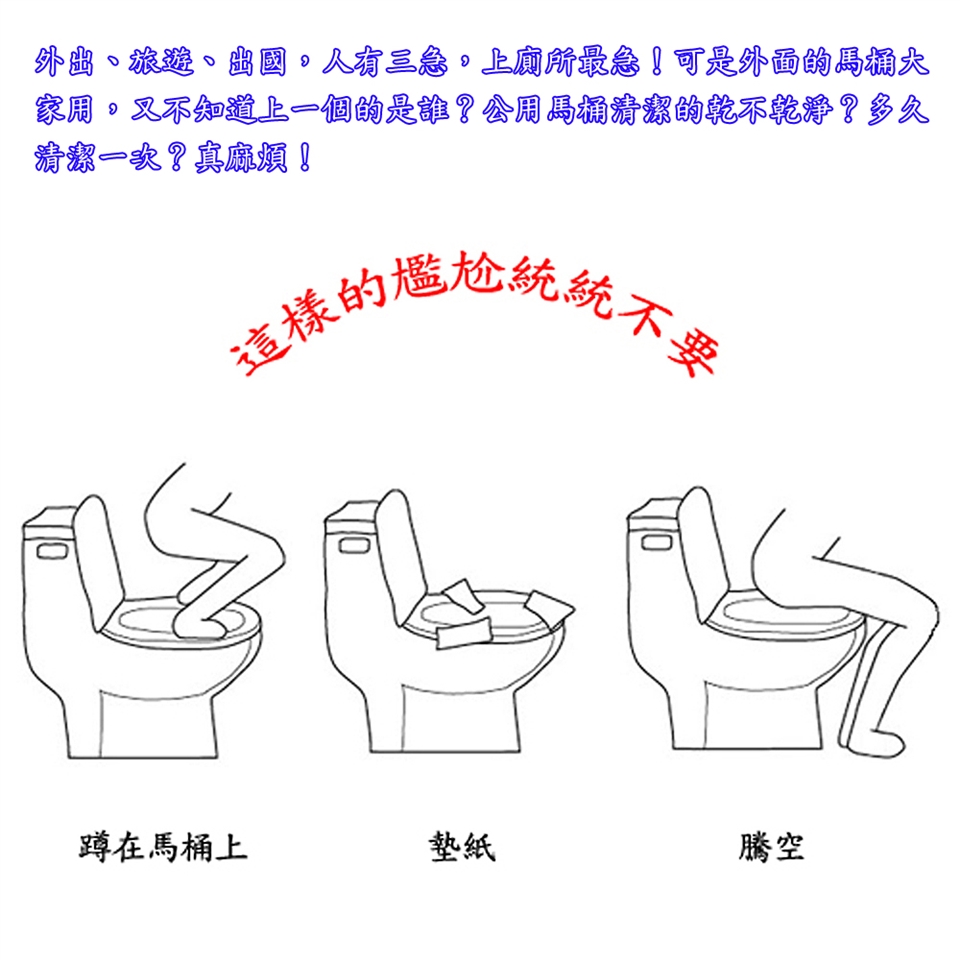 外出、旅遊、出國，人有三急，上廁所最急！可是外面的馬桶大家用，又不知道上一個的是誰？公用馬桶清潔的乾不乾淨？多久清潔一次？真麻煩！

這樣的尷尬統統不要

蹲在馬桶上

墊紙

騰空