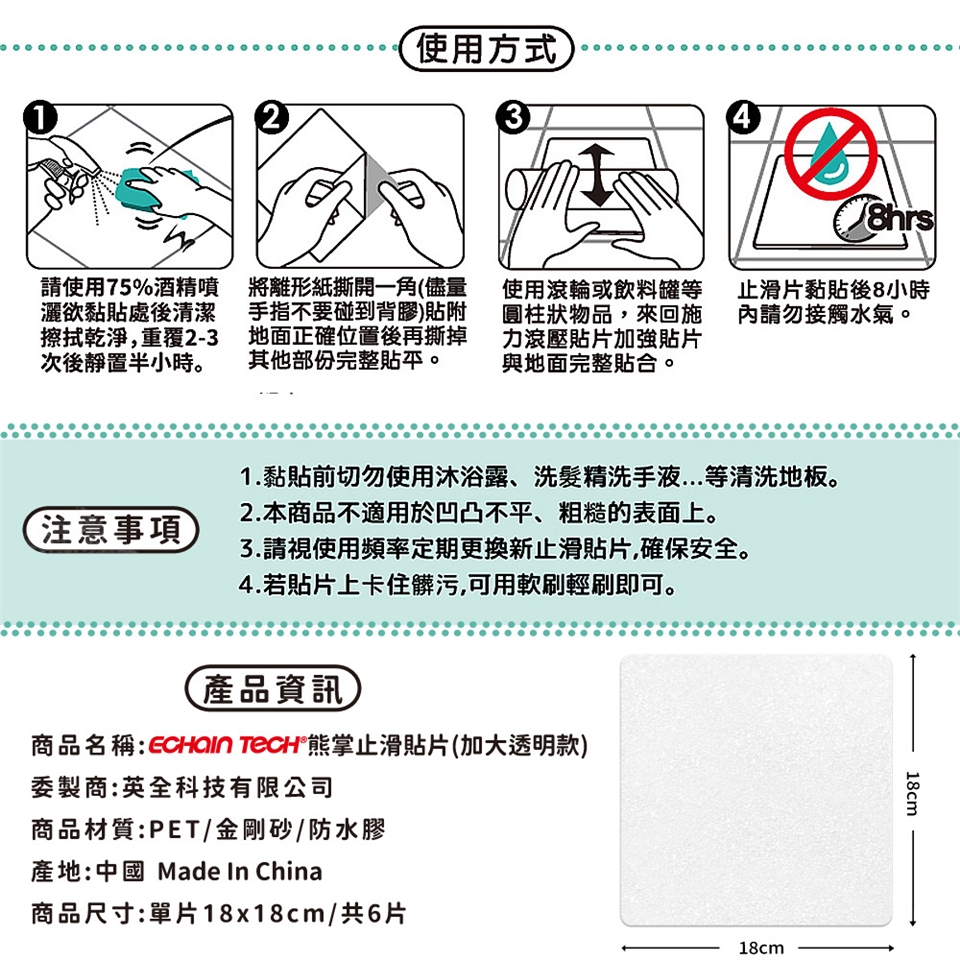 使用方式

1

請使用75%酒精噴灑欲黏貼處後清潔擦拭乾淨,重覆2-3次後靜置半小時。

2

將離形紙撕開一角(儘量手指不要碰到背膠)貼附地面正確位置後再撕掉其他部份完整貼平。

3

使用滾輪或飲料罐等圓柱狀物品，來回施力滾壓貼片加強貼片與地面完整貼合。

4

8hrs

止滑片黏貼後8小時內請勿接觸水氣。

注意事項

1.黏貼前切勿使用沐浴露、洗髮精洗手液...等清洗地板。
2.本商品不適用於凹凸不平、粗糙的表面上。
3.請視使用頻率定期更換新止滑貼片,確保安全。
4.若貼片上卡住髒污,可用軟刷輕刷即可。

產品資訊

商品名稱:ECHAIN TECH®熊掌止滑貼片(加大透明款)
委製商:英全科技有限公司
商品材質:PET/金剛砂/防水膠
產地:中國 Made In China
商品尺寸:單片18x18cm/共6片

18cm
18cm