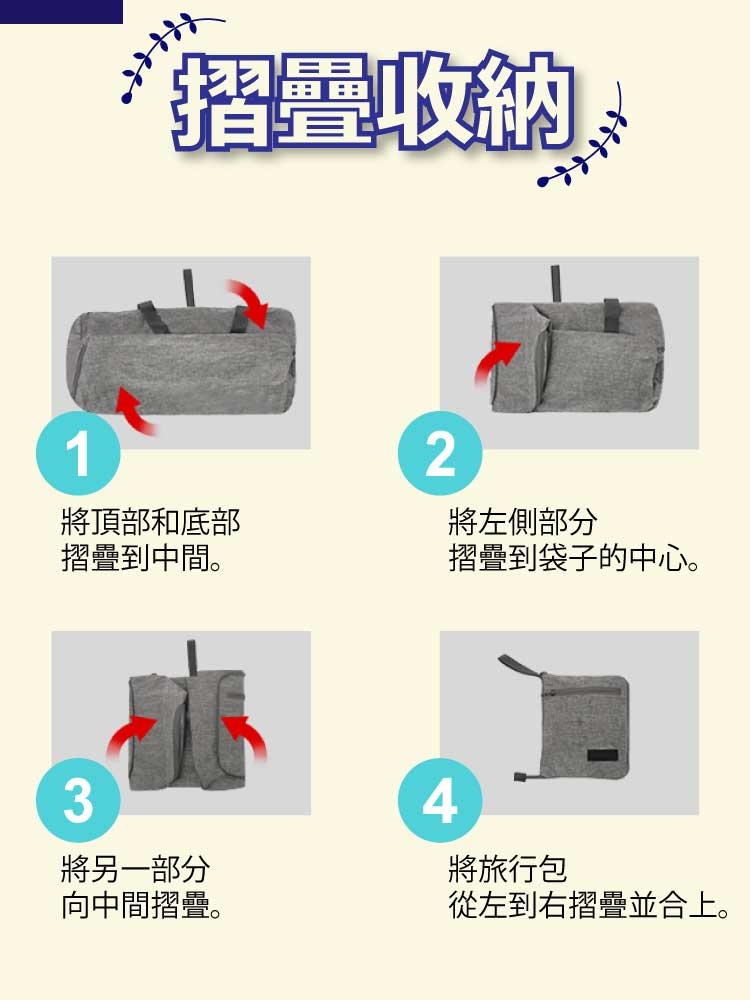 摺疊收納

1
將頂部和底部
摺疊到中間。

2
將左側部分
摺疊到袋子的中心。

3
將另一部分
向中間摺疊。

4
將旅行包
從左到右摺疊並合上。