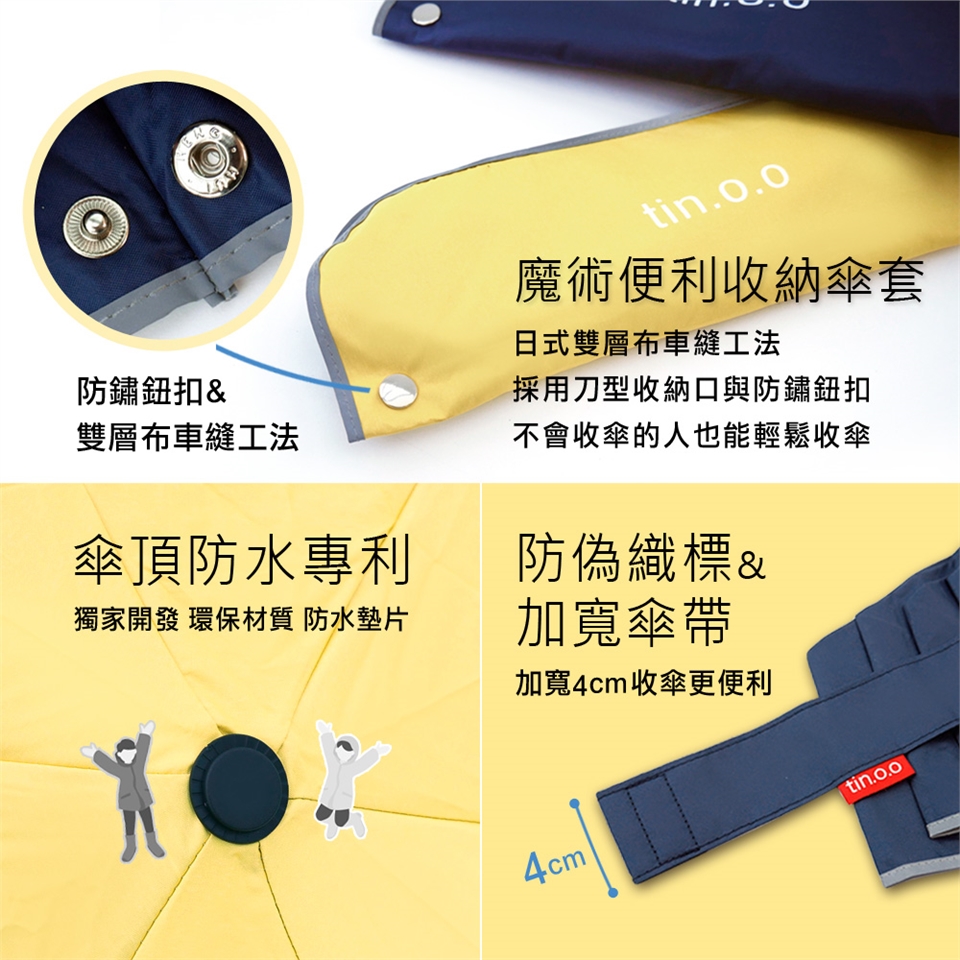 tin.o.o

魔術便利收納傘套

日式雙層布車縫工法
採用刀型收納口與防鏽鈕扣
不會收傘的人也能輕鬆收傘

防鏽鈕扣&
雙層布車縫工法

傘頂防水專利

獨家開發 環保材質 防水墊片

防偽織標&
加寬傘帶

加寬4cm收傘更便利

tin.o.o

4cm