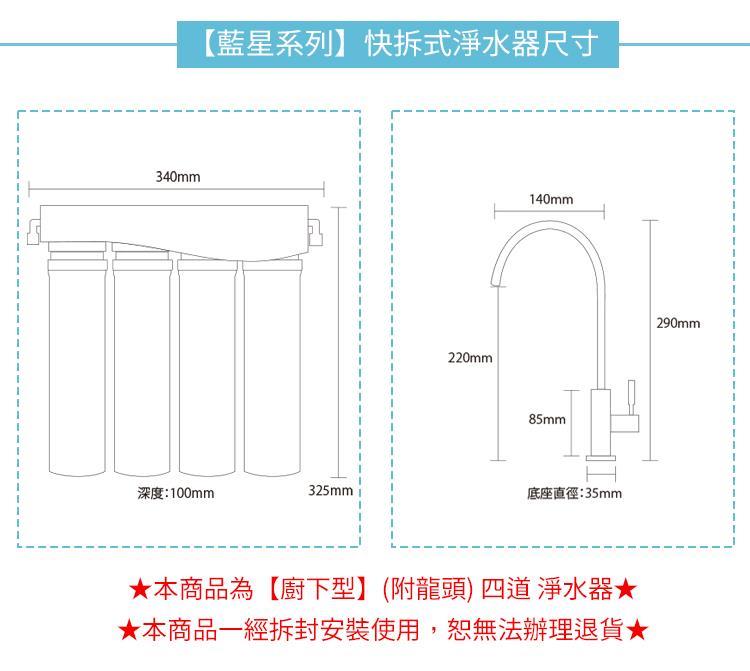 【藍星系列】快拆式淨水器尺寸

340mm

深度:100mm

325mm

140mm

290mm

220mm

85mm

底座直徑:35mm

★本商品為【廚下型】(附龍頭) 四道 淨水器★

★本商品一經拆封安裝使用，恕無法辦理退貨★