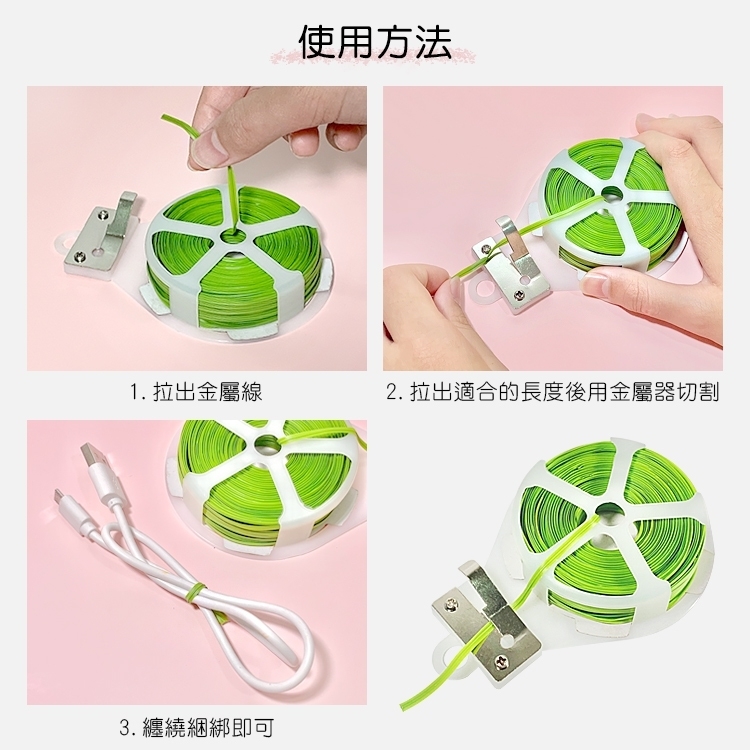 使用方法

1. 拉出金屬線

2. 拉出適合的長度後用金屬器切割

3. 纏繞綑綁即可