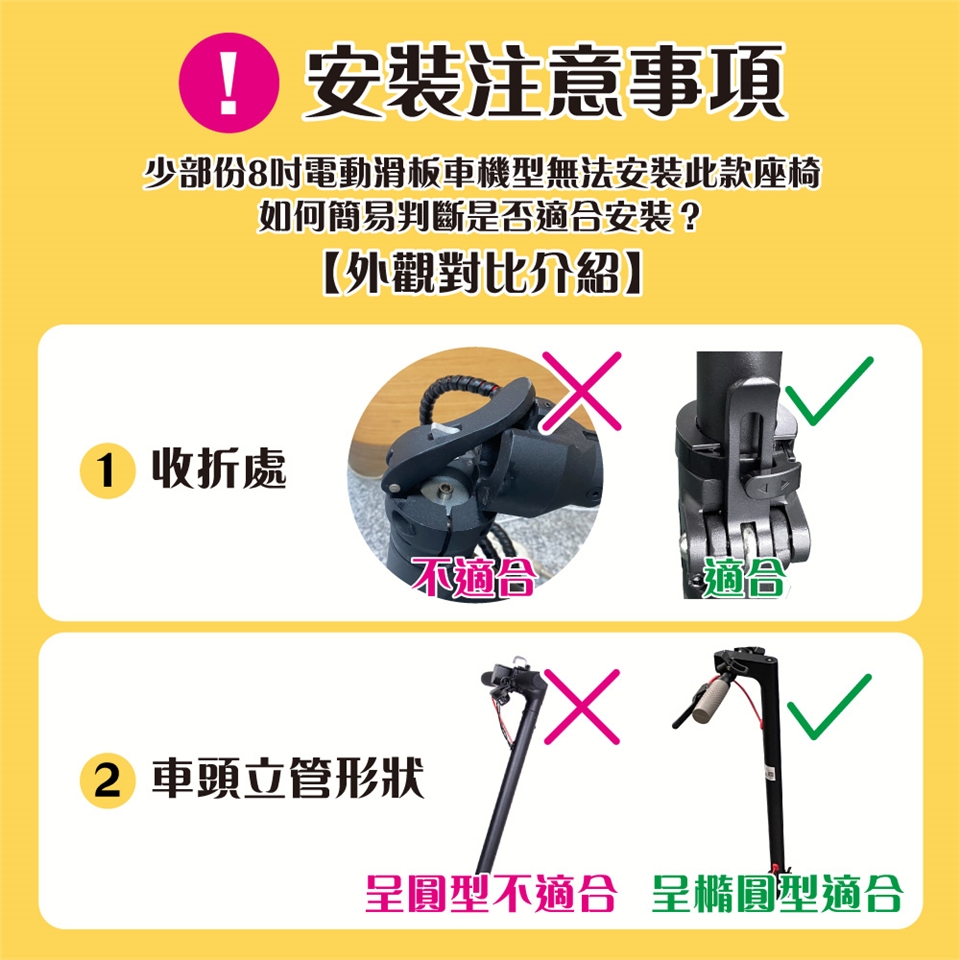 ! 安裝注意事項

少部份8吋電動滑板車機型無法安裝此款座椅
如何簡易判斷是否適合安裝？

【外觀對比介紹】

1 收折處

不適合

適合

2 車頭立管形狀

呈圓型不適合

呈橢圓型適合