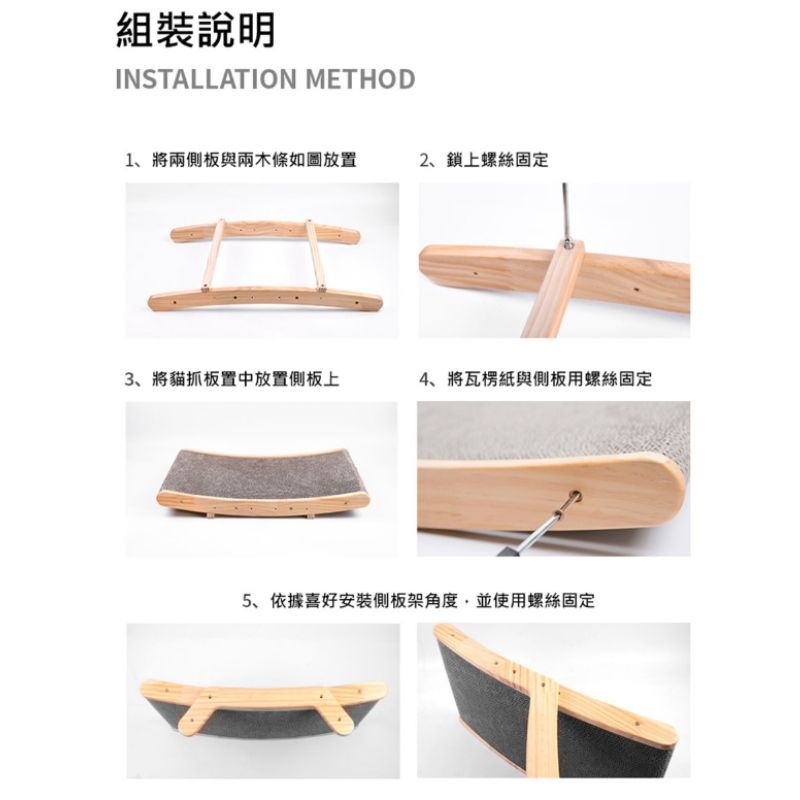 組裝說明
INSTALLATION METHOD

1、將兩側板與兩木條如圖放置

2、鎖上螺絲固定

3、將貓抓板置中放置側板上

4、將瓦楞紙與側板用螺絲固定

5、依據喜好安裝側板架角度，並使用螺絲固定