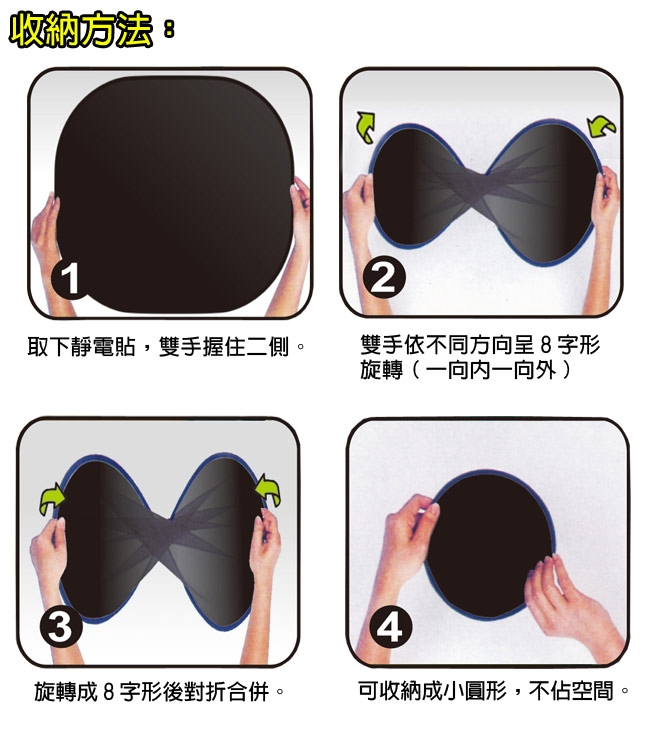 收納方法：

1

取下靜電貼，雙手握住二側。

2

雙手依不同方向呈 8 字形旋轉（一向內一向外）

3

旋轉成 8 字形後對折合併。

4

可收納成小圓形，不佔空間。