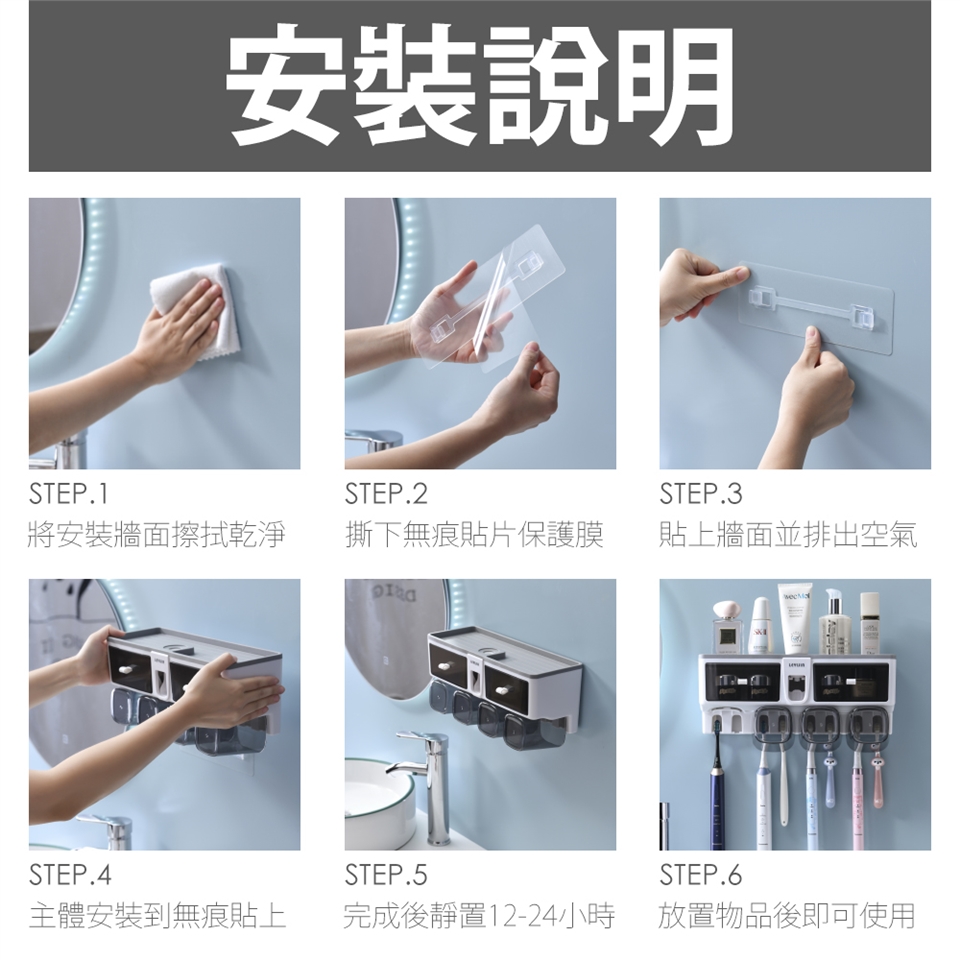 安裝說明

STEP.1
將安裝牆面擦拭乾淨

STEP.2
撕下無痕貼片保護膜

STEP.3
貼上牆面並排出空氣

STEP.4
主體安裝到無痕貼上

STEP.5
完成後靜置12-24小時

STEP.6
放置物品後即可使用