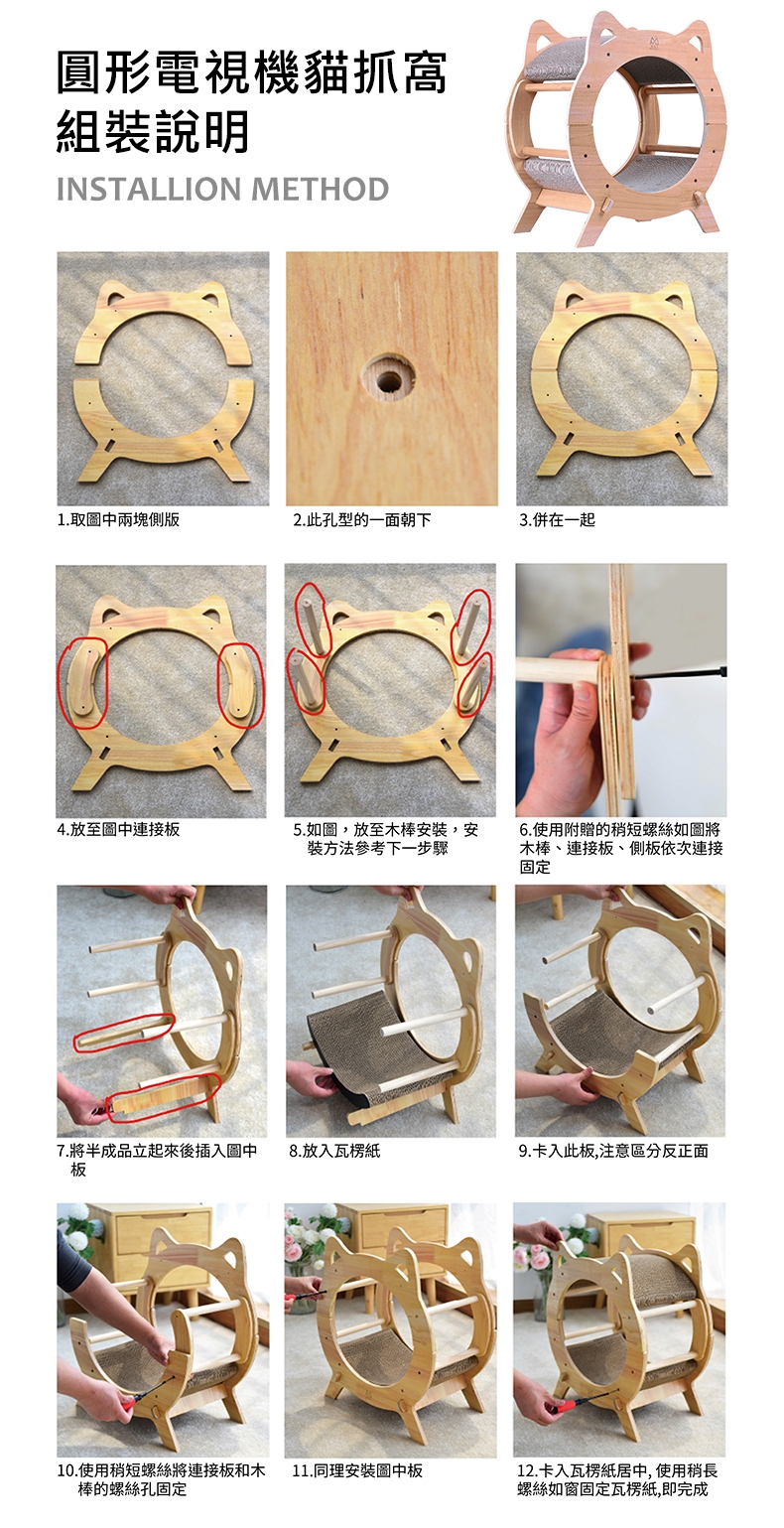 圓形電視機貓抓窩
組裝說明
INSTALLION METHOD

1.取圖中兩塊側版

2.此孔型的一面朝下

3.併在一起

4.放至圖中連接板

5.如圖，放至木棒安裝，安裝方法參考下一步驟

6.使用附贈的稍短螺絲如圖將木棒、連接板、側板依次連接固定

7.將半成品立起來後插入圖中板

8.放入瓦楞紙

9.卡入此板,注意區分反正面

10.使用稍短螺絲將連接板和木棒的螺絲孔固定

11.同理安裝圖中板

12.卡入瓦楞紙居中, 使用稍長螺絲如窗固定瓦楞紙,即完成