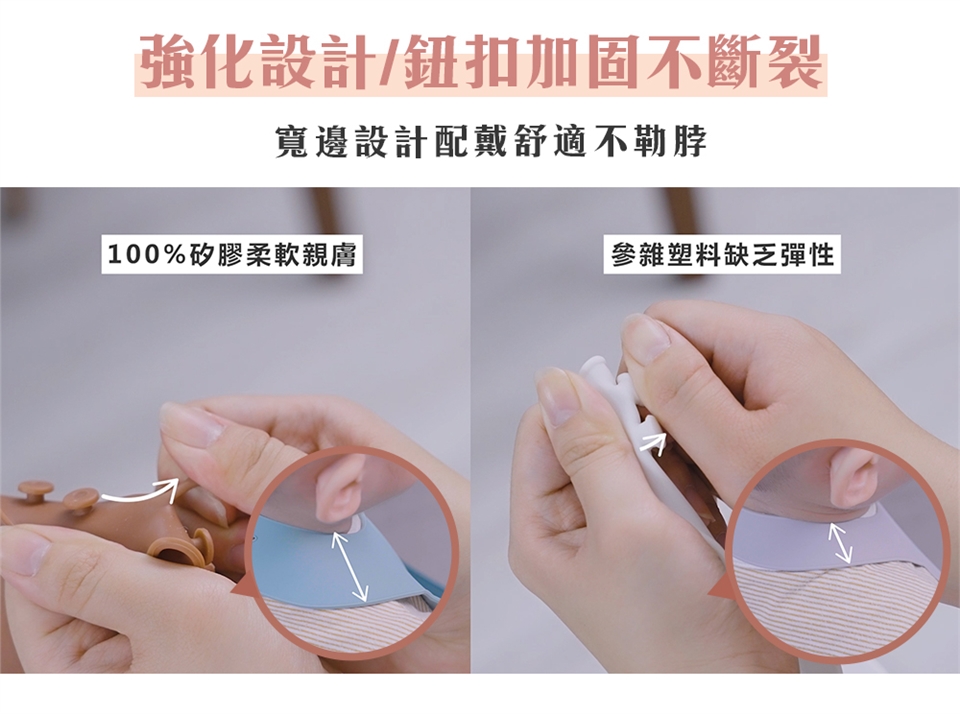 強化設計/鈕扣加固不斷裂

寬邊設計配戴舒適不勒脖

100%矽膠柔軟親膚

參雜塑料缺乏彈性