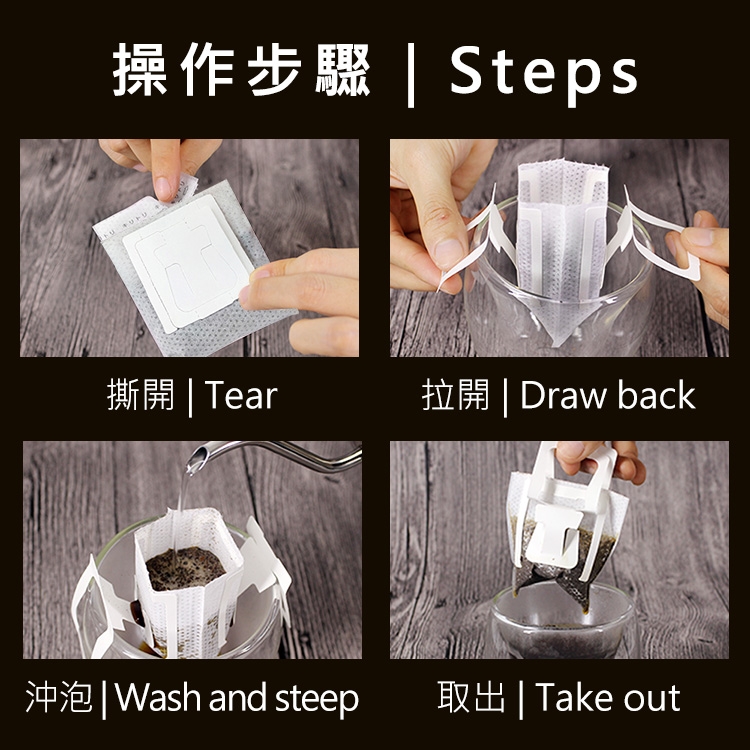 操作步驟 | Steps

撕開 | Tear

拉開 | Draw back

沖泡 | Wash and steep

取出 | Take out