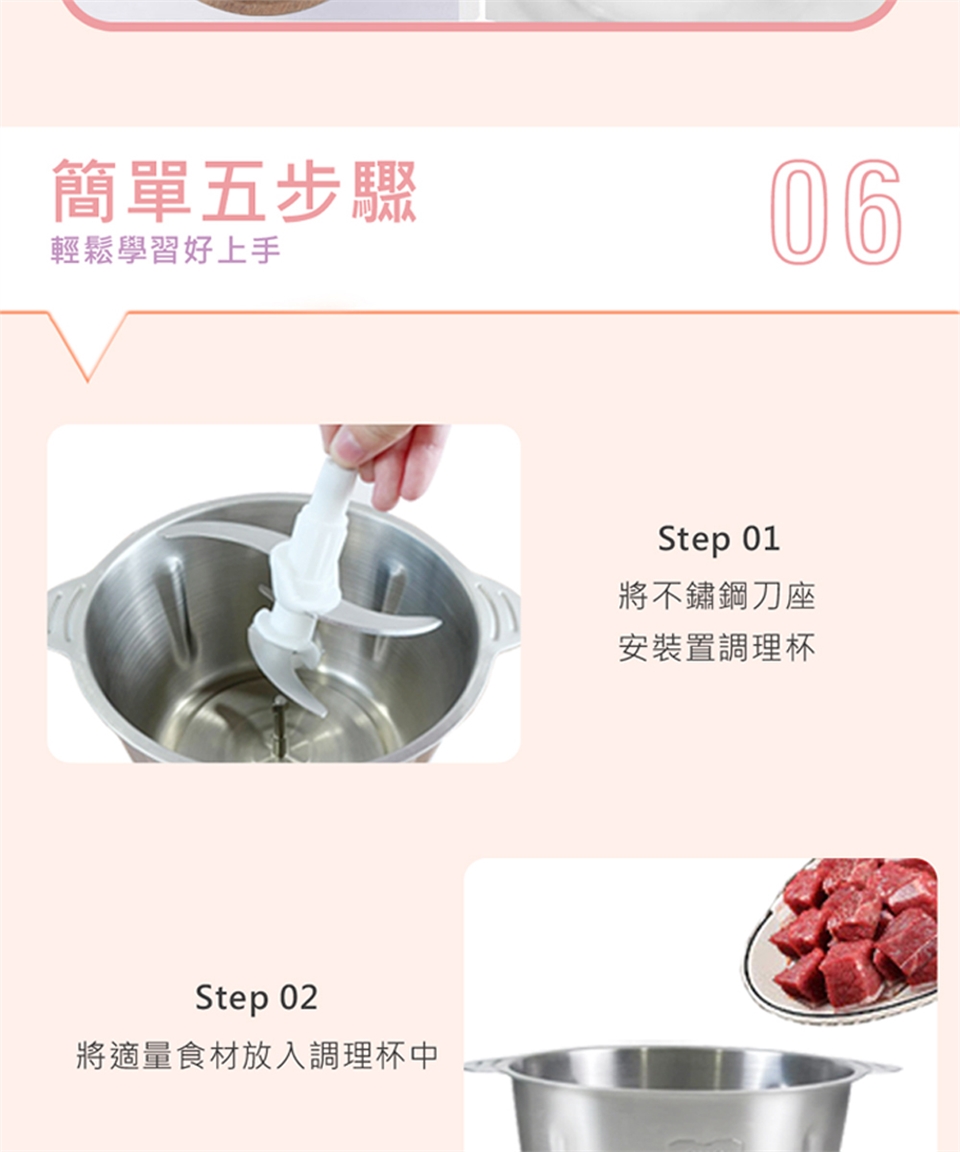 簡單五步驟
輕鬆學習好上手

06

Step 01
將不鏽鋼刀座
安裝置調理杯

Step 02
將適量食材放入調理杯中