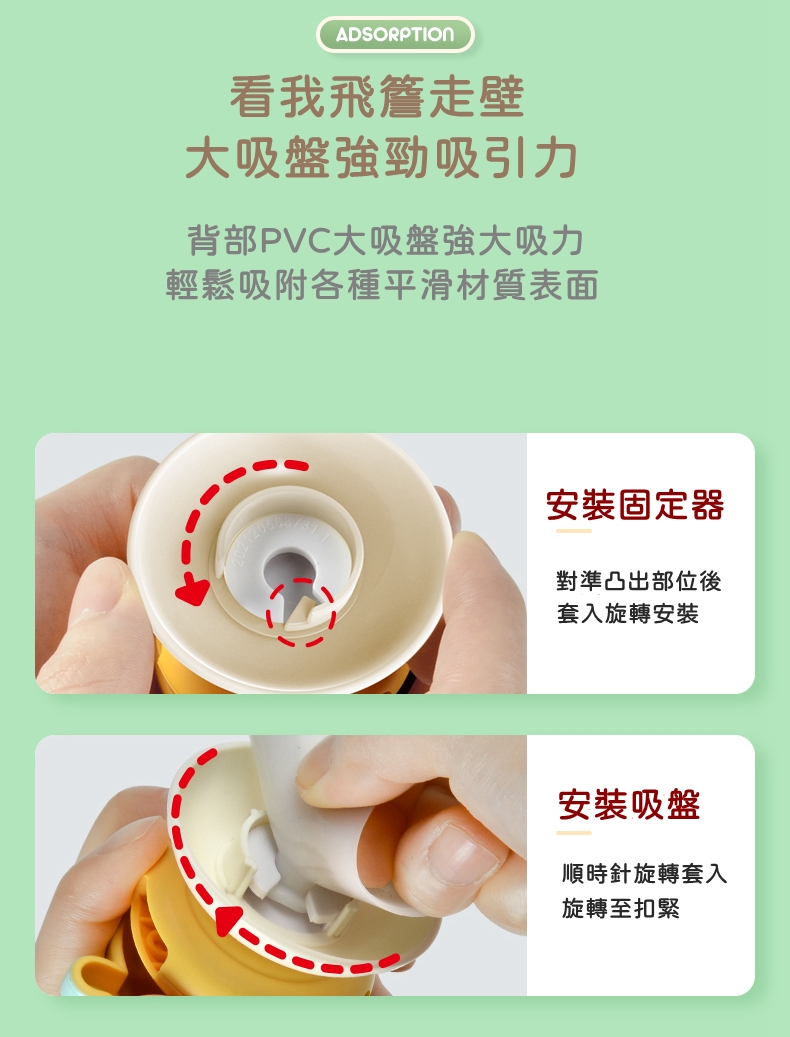 ADSORPTION

看我飛簷走壁
大吸盤強勁吸引力

背部PVC大吸盤強大吸力
輕鬆吸附各種平滑材質表面

安裝固定器

對準凸出部位後
套入旋轉安裝

安裝吸盤

順時針旋轉套入
旋轉至扣緊