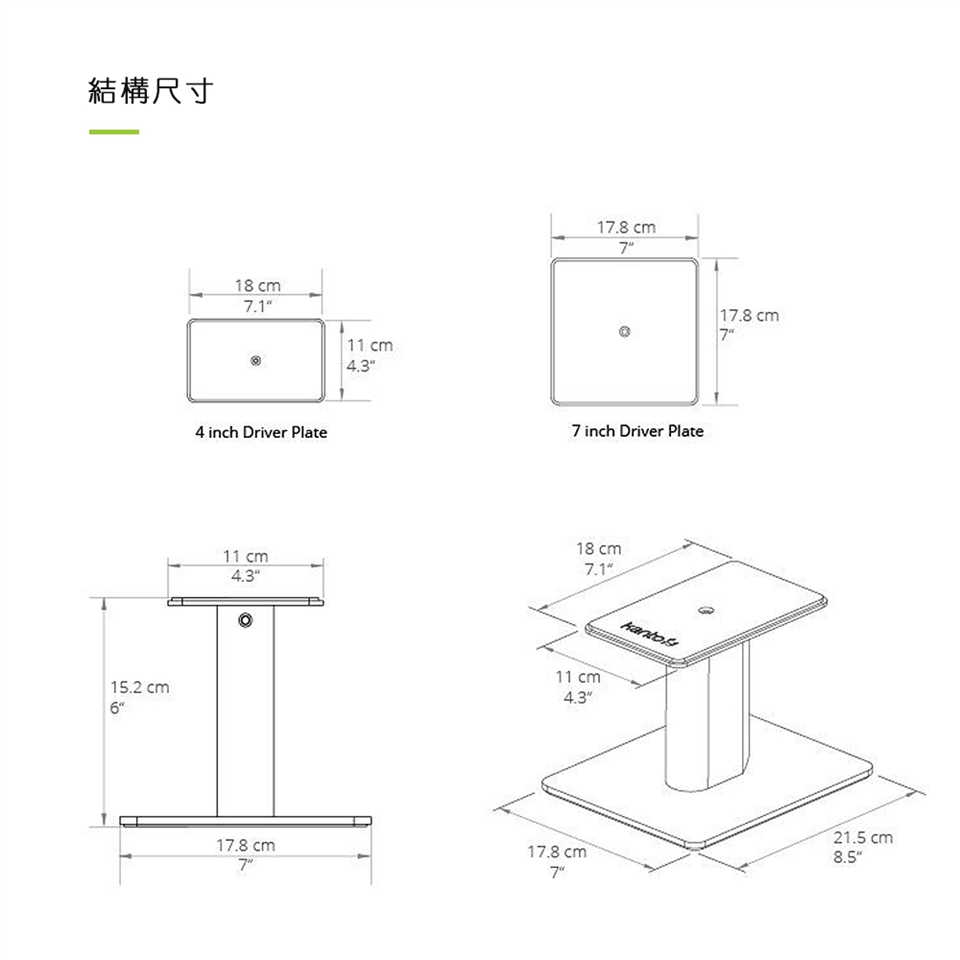 結構尺寸

18 cm
7.1"
11 cm
4.3"
4 inch Driver Plate

17.8 cm
7"
17.8 cm
7"
7 inch Driver Plate

11 cm
4.3"
15.2 cm
6"
17.8 cm
7"

18 cm
7.1"
kanto
11 cm
4.3"
17.8 cm
7"
21.5 cm
8.5"