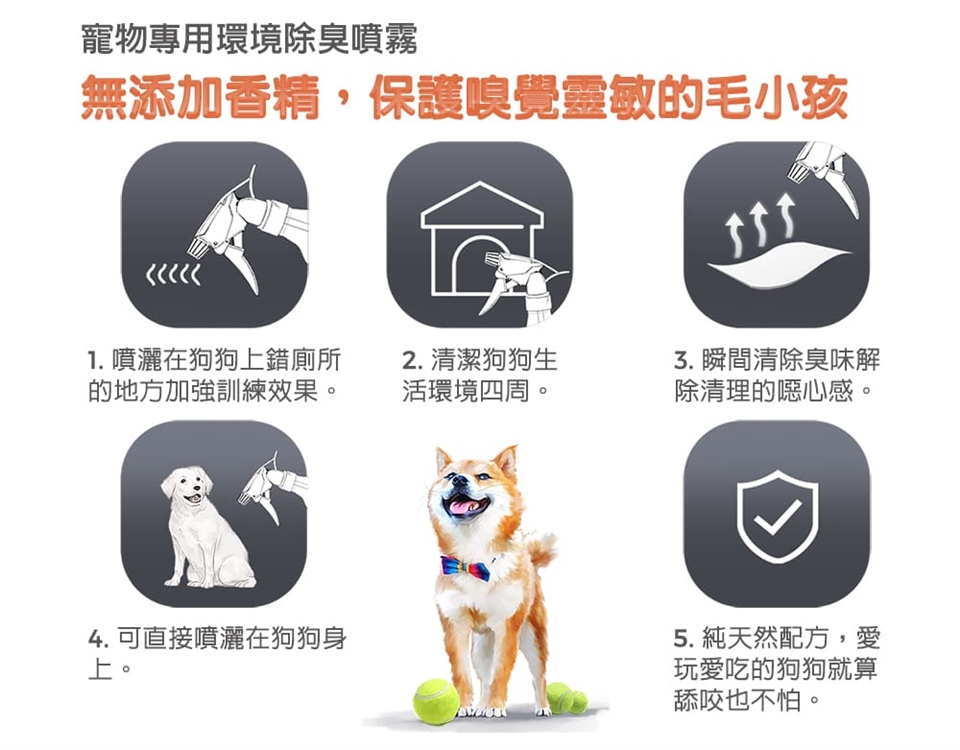 寵物專用環境除臭噴霧

無添加香精，保護嗅覺靈敏的毛小孩

1. 噴灑在狗狗上錯廁所的地方加強訓練效果。

2. 清潔狗狗生活環境四周。

3. 瞬間清除臭味解除清理的噁心感。

4. 可直接噴灑在狗狗身上。

5. 純天然配方，愛玩愛吃的狗狗就算舔咬也不怕。