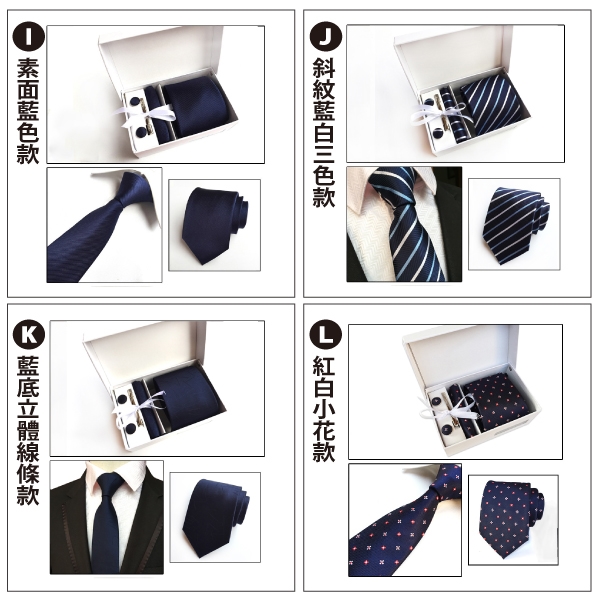 I
素面藍色款

J
斜紋藍白三色款

K
藍底立體線條款

L
紅白小花款