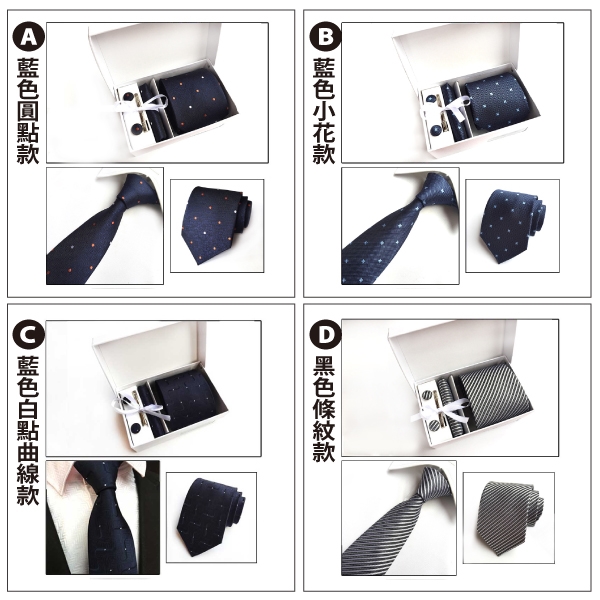 A
藍色圓點款

B
藍色小花款

C
藍色白點曲線款

D
黑色條紋款