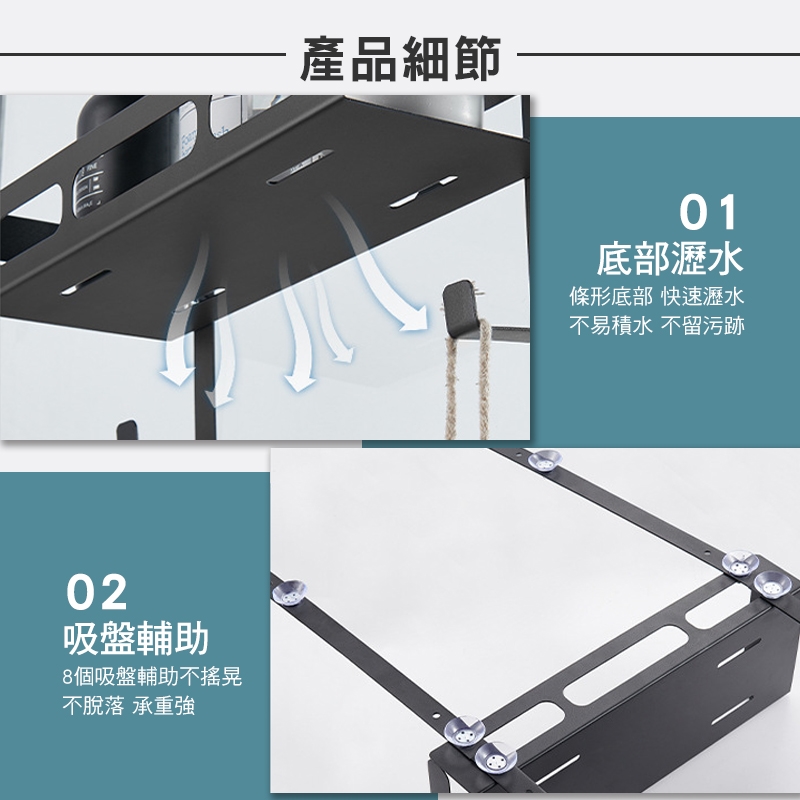 產品細節

01
底部瀝水
條形底部 快速瀝水
不易積水 不留污跡

02
吸盤輔助
8個吸盤輔助不搖晃
不脫落 承重強