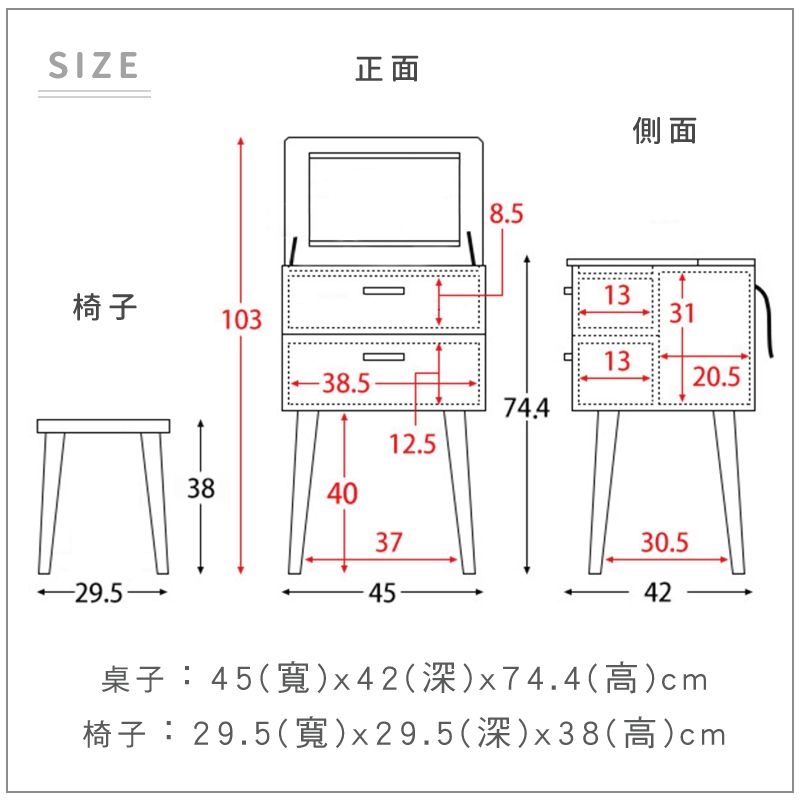 SIZE

正面

側面

椅子

103

8.5

38.5

12.5

40

37

45

74.4

13

13

31

20.5

30.5

42

38

29.5

桌子：45(寬)x42(深)x74.4(高)cm

椅子：29.5(寬)x29.5(深)x38(高)cm