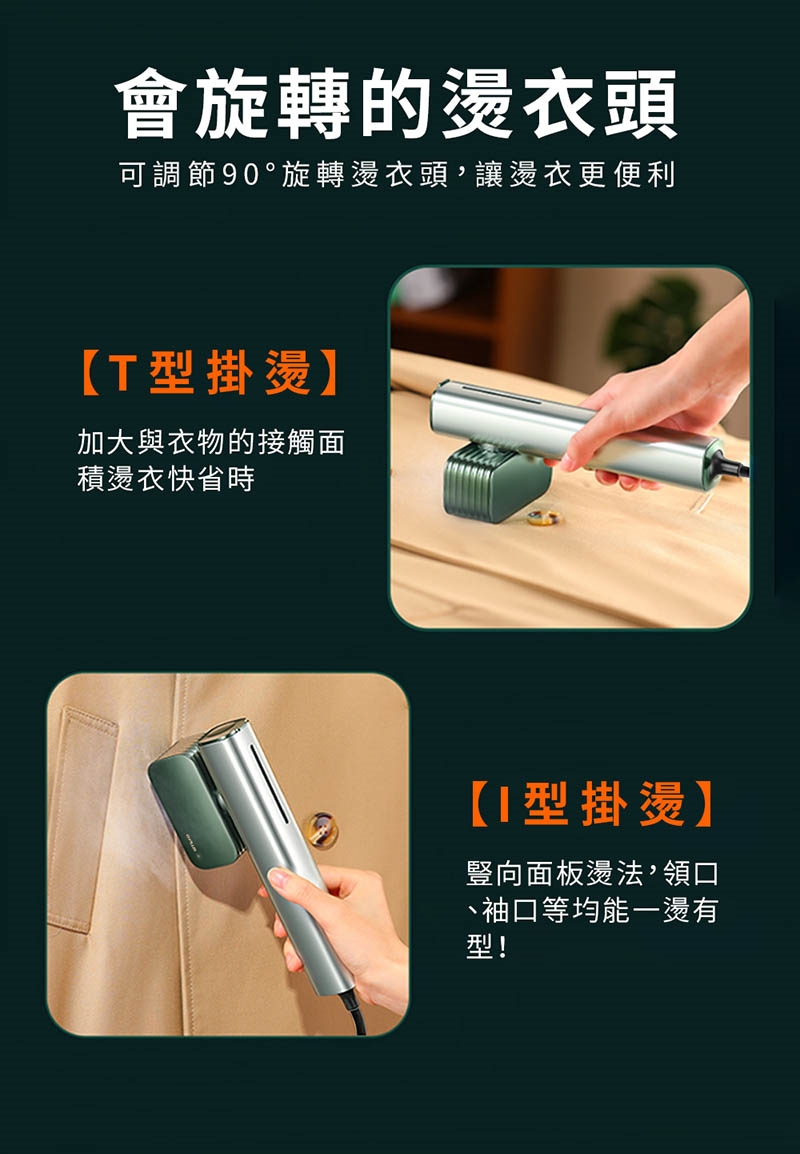 會旋轉的燙衣頭

可調節90°旋轉燙衣頭，讓燙衣更便利

【T型掛燙】

加大與衣物的接觸面積燙衣快省時

【I型掛燙】

豎向面板燙法，領口、袖口等均能一燙有型！