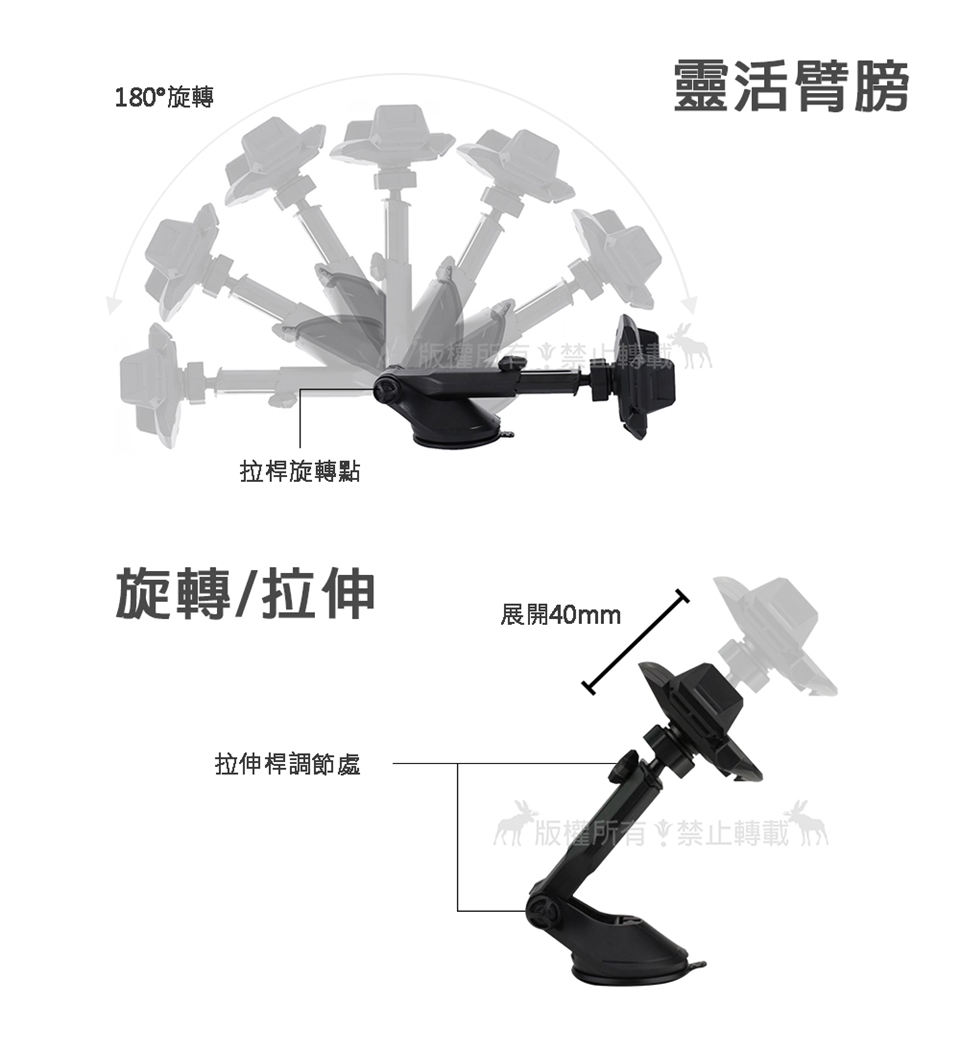 180°旋轉

靈活臂膀

版權所有 禁止轉載

拉桿旋轉點

旋轉/拉伸

展開40mm

拉伸桿調節處

版權所有 禁止轉載