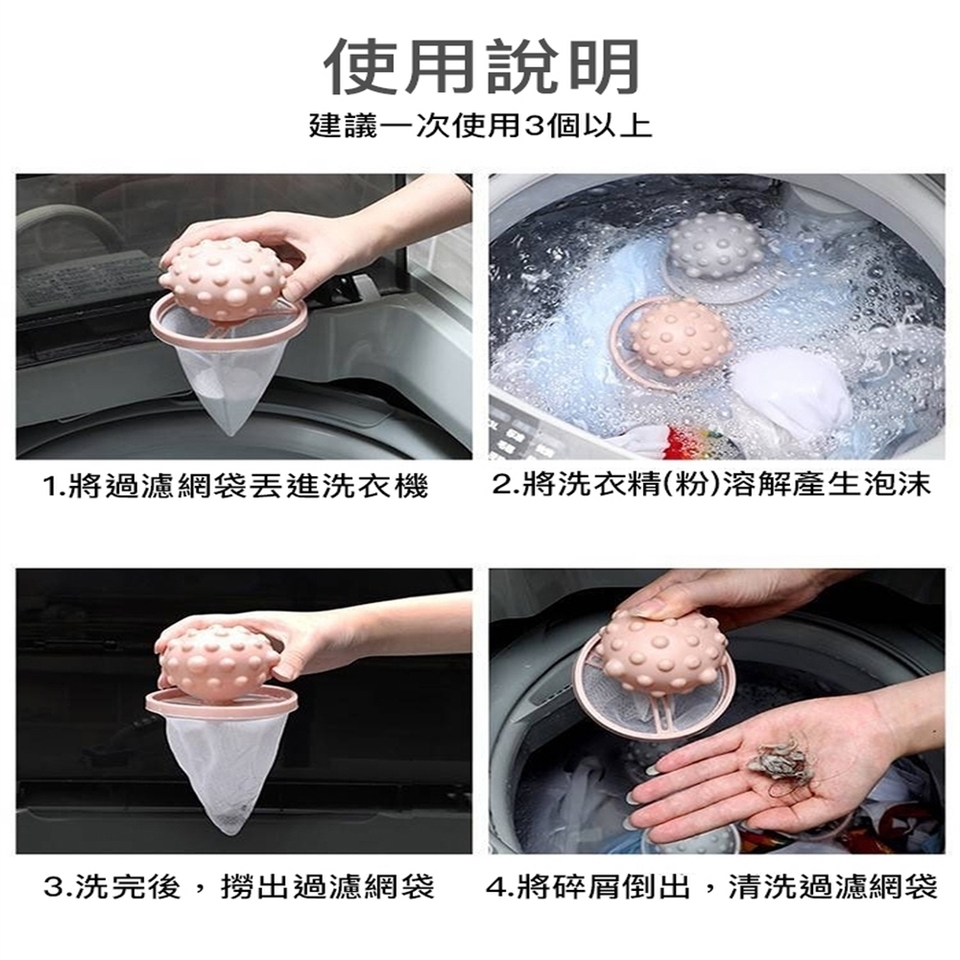 使用說明

建議一次使用3個以上

1.將過濾網袋丟進洗衣機

2.將洗衣精(粉)溶解產生泡沫

3.洗完後，撈出過濾網袋

4.將碎屑倒出，清洗過濾網袋