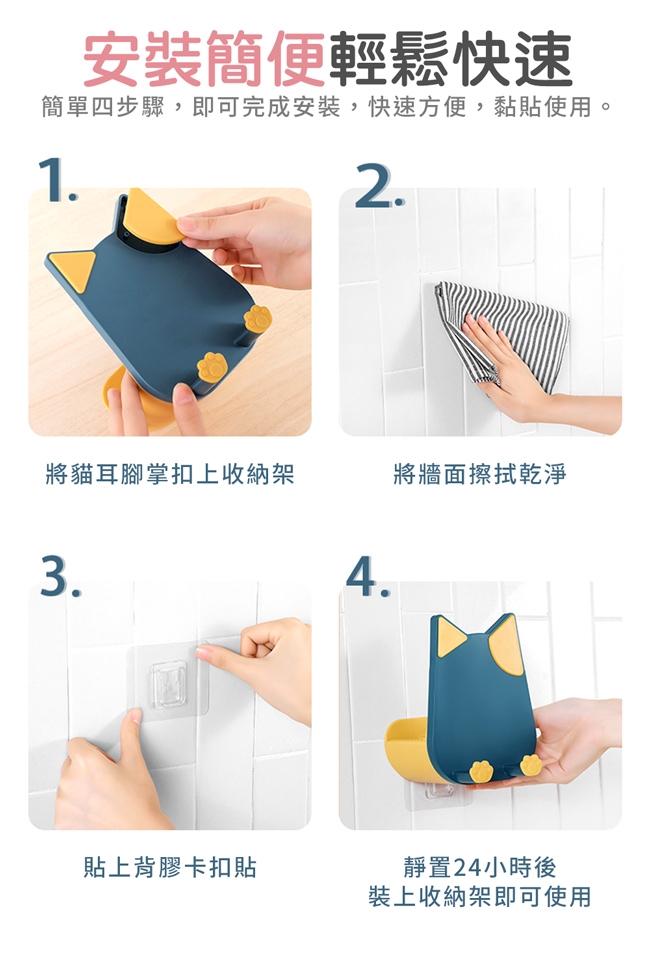 安裝簡便輕鬆快速
簡單四步驟，即可完成安裝，快速方便，黏貼使用。

1.
將貓耳腳掌扣上收納架

2.
將牆面擦拭乾淨

3.
貼上背膠卡扣貼

4.
靜置24小時後
裝上收納架即可使用