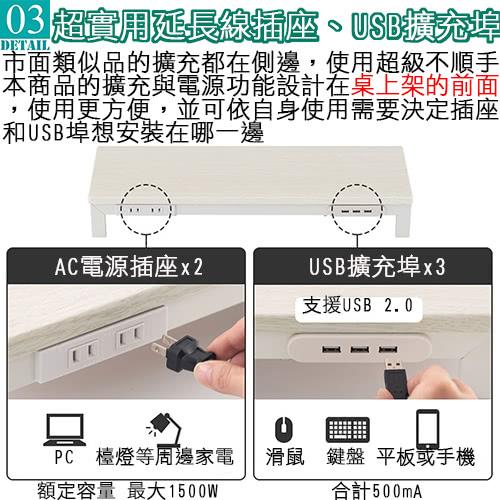 03
DETAIL
超實用延長線插座、USB擴充埠

市面類似品的擴充都在側邊，使用超級不順手本商品的擴充與電源功能設計在桌上架的前面，使用更方便，並可依自身使用需要決定插座和USB埠想安裝在哪一邊

AC電源插座x2

PC
檯燈等周邊家電

額定容量 最大1500W

USB擴充埠x3

支援USB 2.0

滑鼠
鍵盤
平板或手機

合計500mA