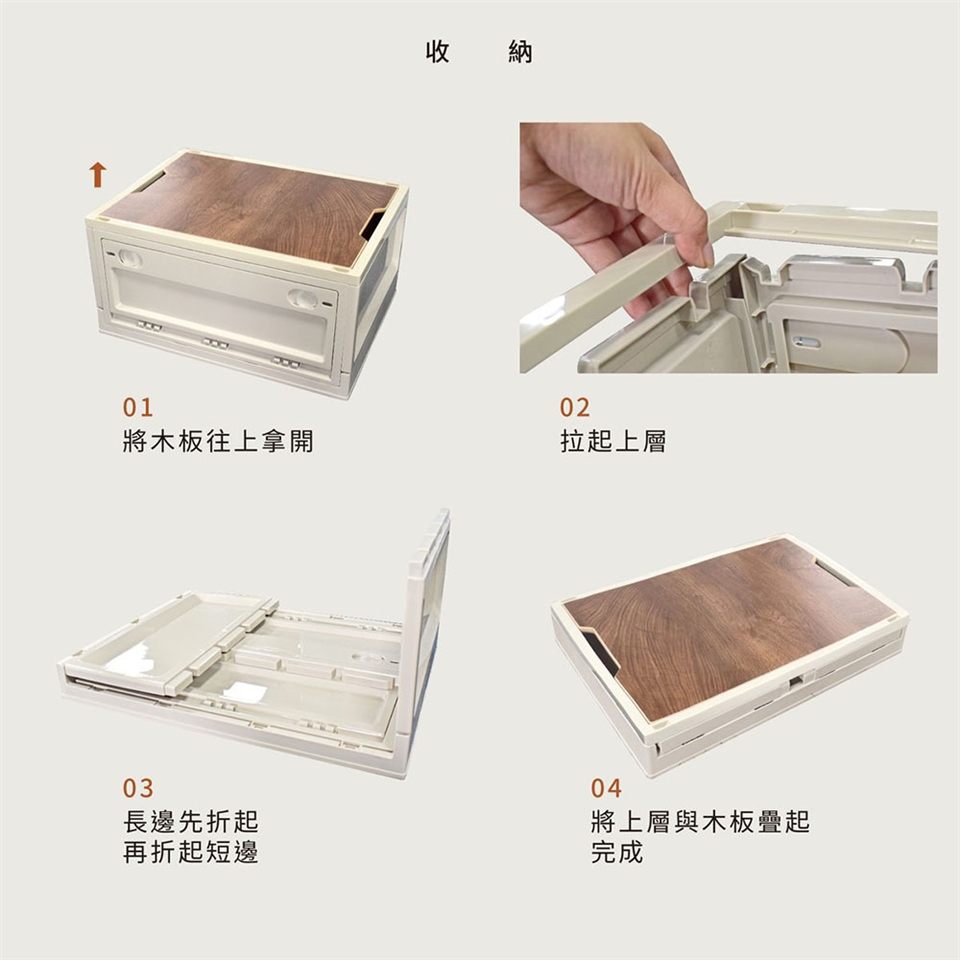 收 納

01
將木板往上拿開

02
拉起上層

03
長邊先折起
再折起短邊

04
將上層與木板疊起
完成