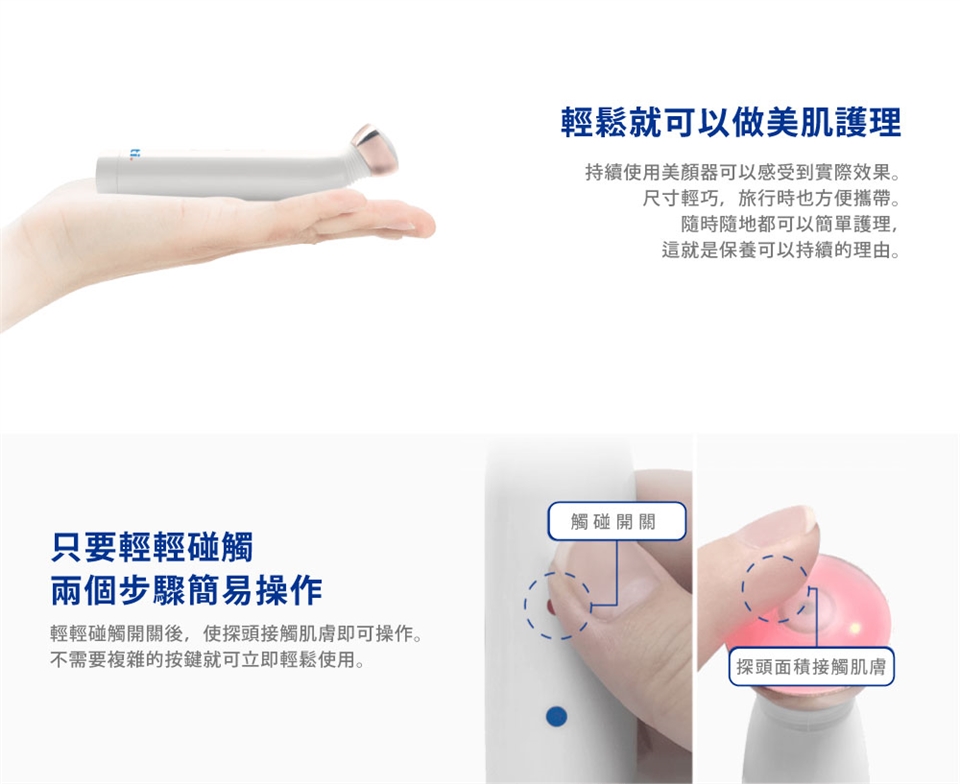 輕鬆就可以做美肌護理

持續使用美顏器可以感受到實際效果。
尺寸輕巧，旅行時也方便攜帶。
隨時隨地都可以簡單護理，
這就是保養可以持續的理由。

只要輕輕碰觸
兩個步驟簡易操作

輕輕碰觸開關後，使探頭接觸肌膚即可操作。
不需要複雜的按鍵就可立即輕鬆使用。

觸碰開關

探頭面積接觸肌膚